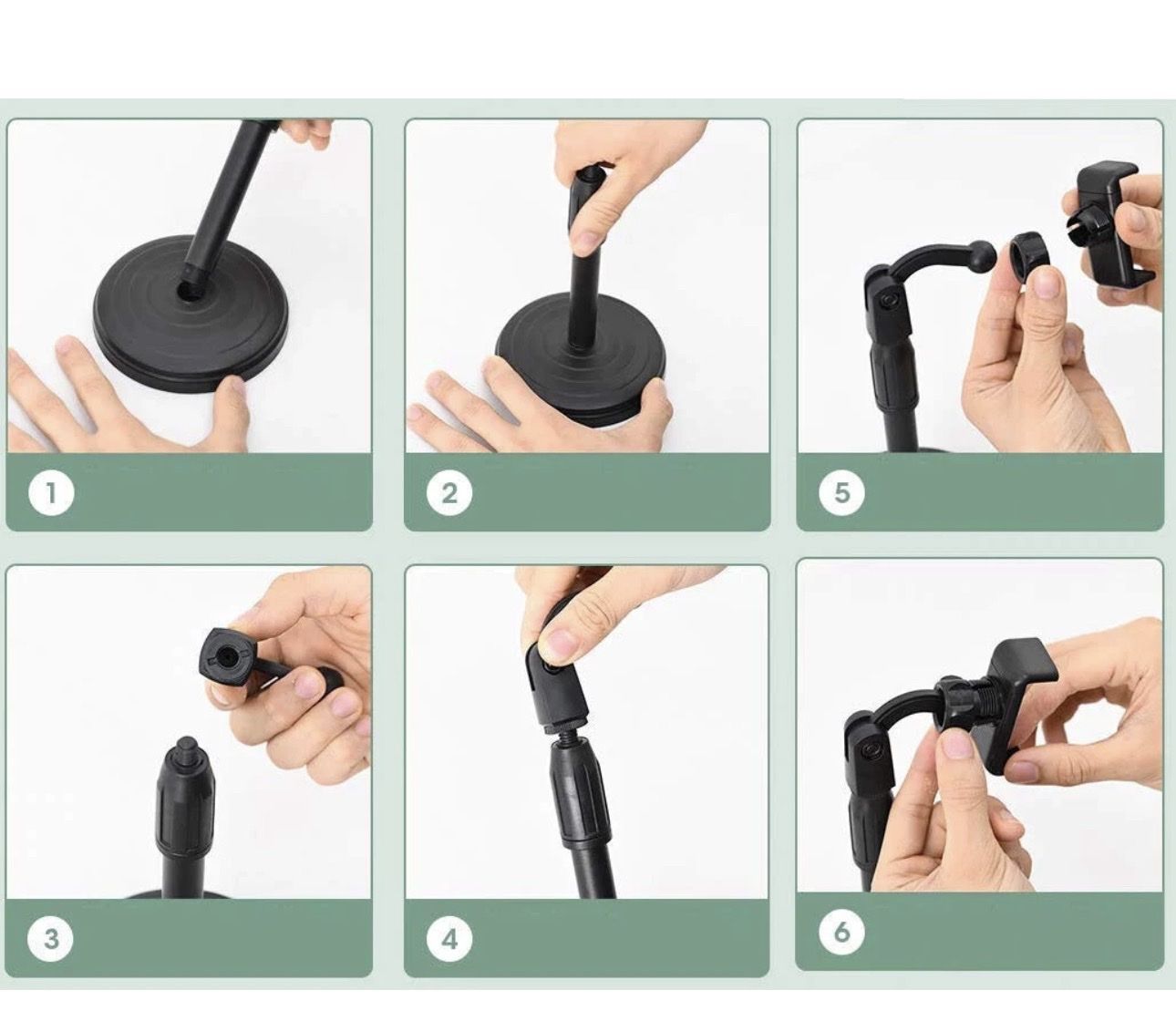 1

2

5

3

4

6