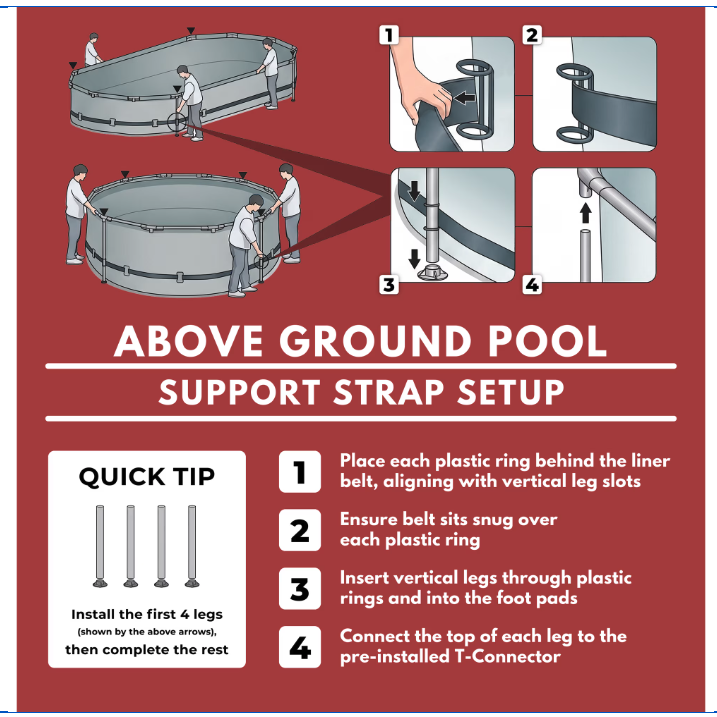 1

2

3

4

ABOVE GROUND POOL

SUPPORT STRAP SETUP

QUICK TIP

Install the first 4 legs
(shown by the above arrows),
then complete the rest

1 Place each plastic ring behind the liner belt, aligning with vertical leg slots

2 Ensure belt sits snug over each plastic ring

3 Insert vertical legs through plastic rings and into the foot pads

4 Connect the top of each leg to the pre-installed T-Connector