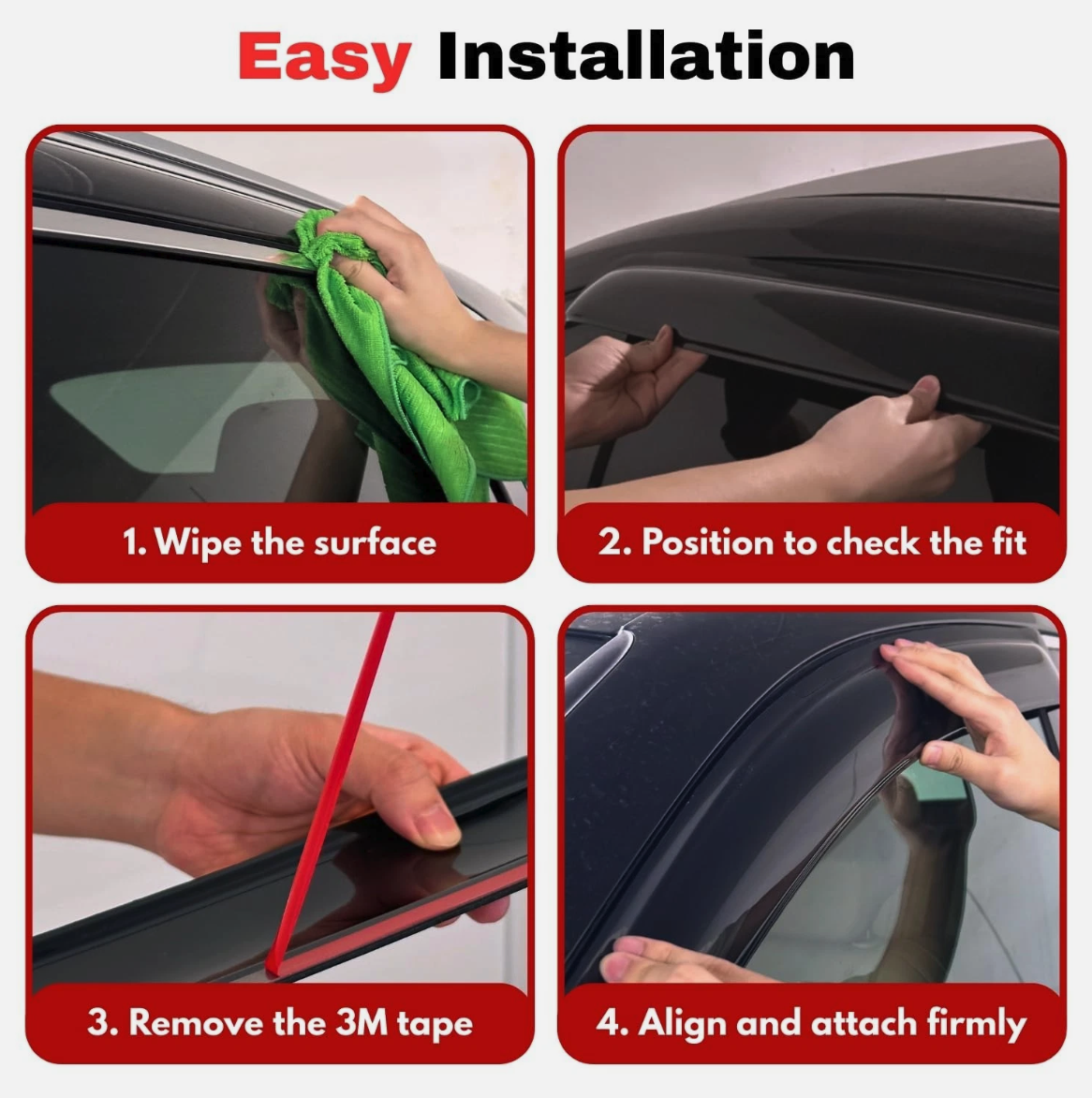 Easy Installation

1. Wipe the surface

2. Position to check the fit

3. Remove the 3M tape

4. Align and attach firmly