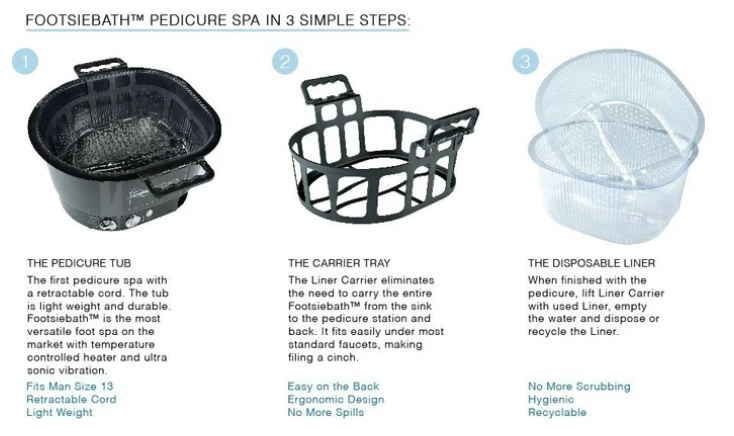 FOOTSIEBATH™ PEDICURE SPA IN 3 SIMPLE STEPS:

1

THE PEDICURE TUB

The first pedicure spa with a retractable cord. The tub is light weight and durable. Footsiebath™ is the most versatile foot spa on the market with temperature controlled heater and ultra sonic vibration.

Fits Man Size 13
Retractable Cord
Light Weight

2

THE CARRIER TRAY

The Liner Carrier eliminates the need to carry the entire Footsiebath™ from the sink to the pedicure station and back. It fits easily under most standard faucets, making filing a cinch.

Easy on the Back
Ergonomic Design
No More Spills

3

THE DISPOSABLE LINER

When finished with the pedicure, lift Liner Carrier with used Liner, empty the water and dispose or recycle the Liner.

No More Scrubbing
Hygienic
Recyclable