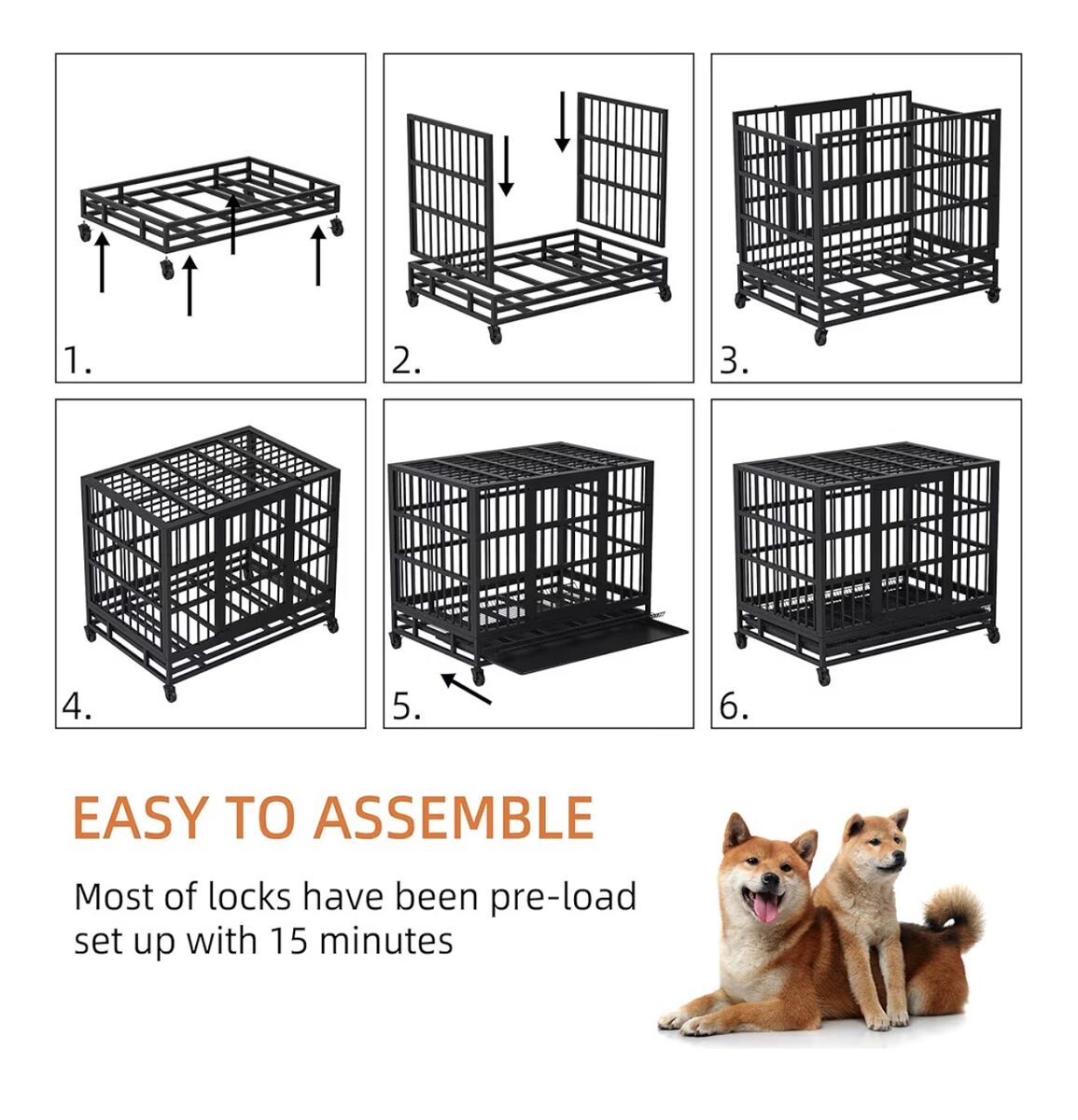 1.

2.

3.

4.

5.

6.

EASY TO ASSEMBLE

Most of locks have been pre-load set up with 15 minutes