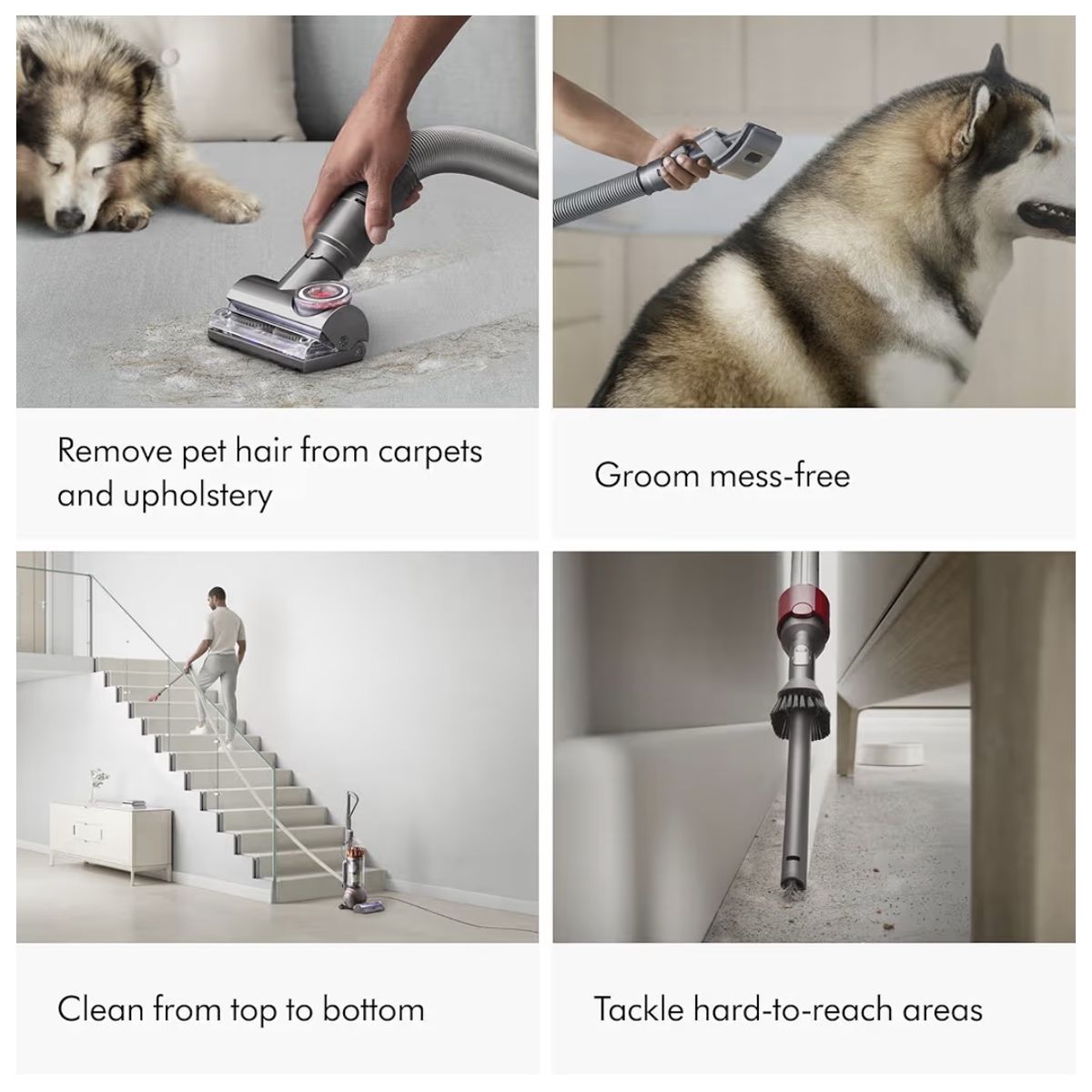 Remove pet hair from carpets and upholstery

Groom mess-free

Clean from top to bottom

Tackle hard-to-reach areas