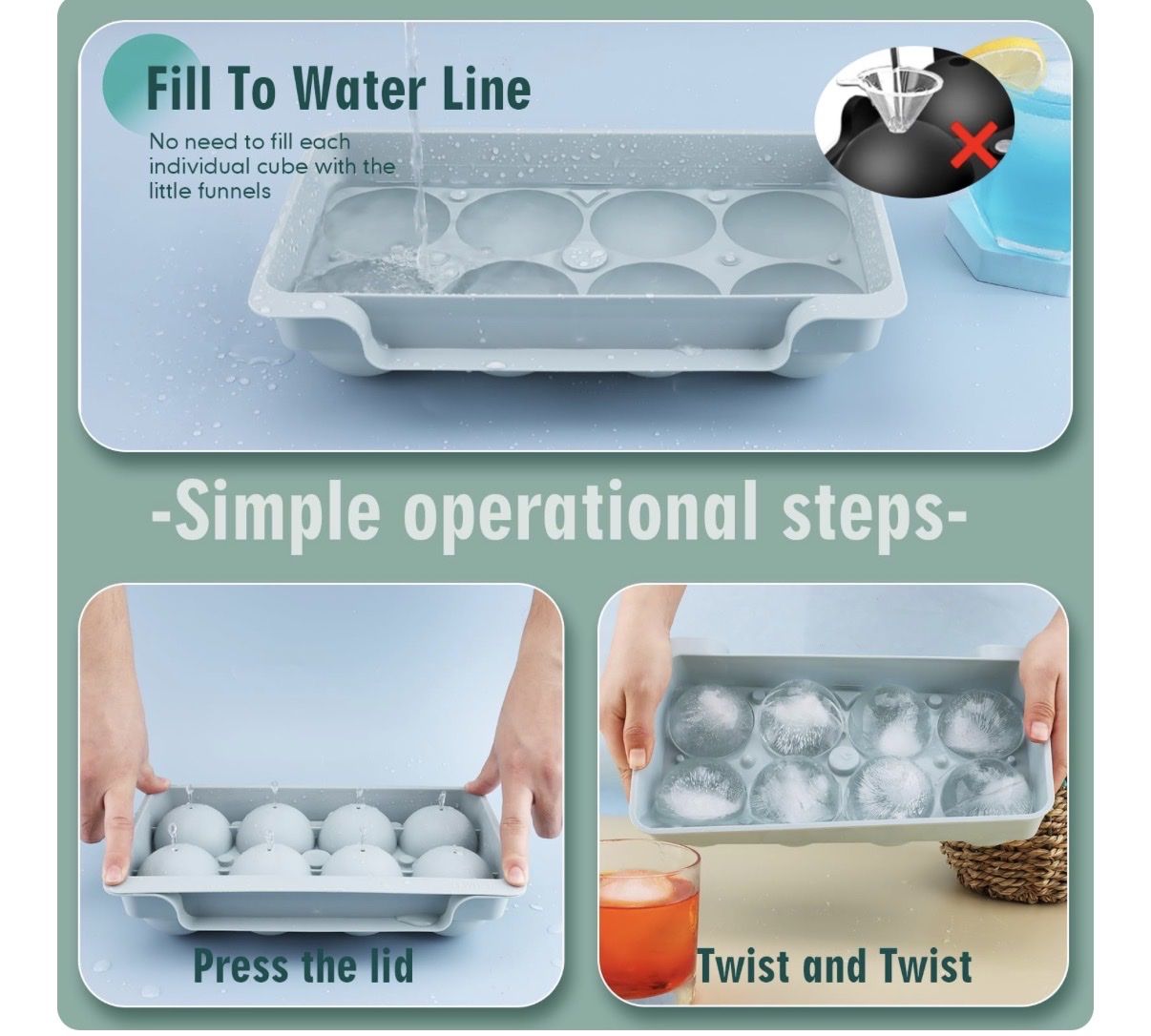 Fill To Water Line

No need to fill each individual cube with the little funnels

-Simple operational steps-

Press the lid

Twist and Twist