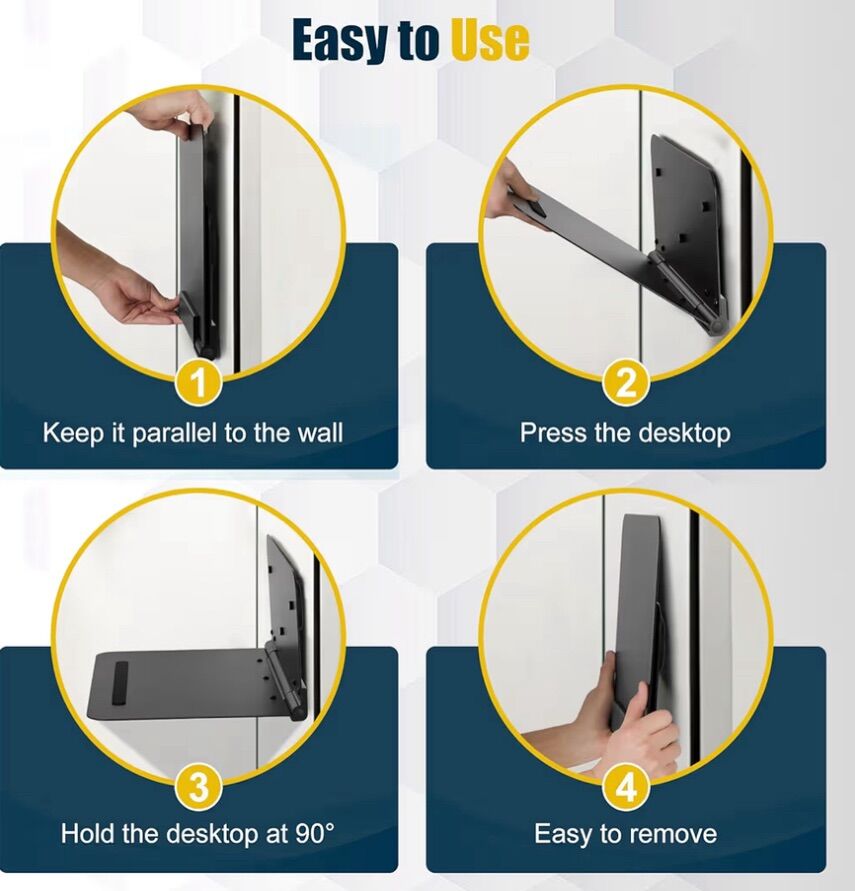 Easy to Use

1
Keep it parallel to the wall

2
Press the desktop

3
Hold the desktop at 90°

4
Easy to remove