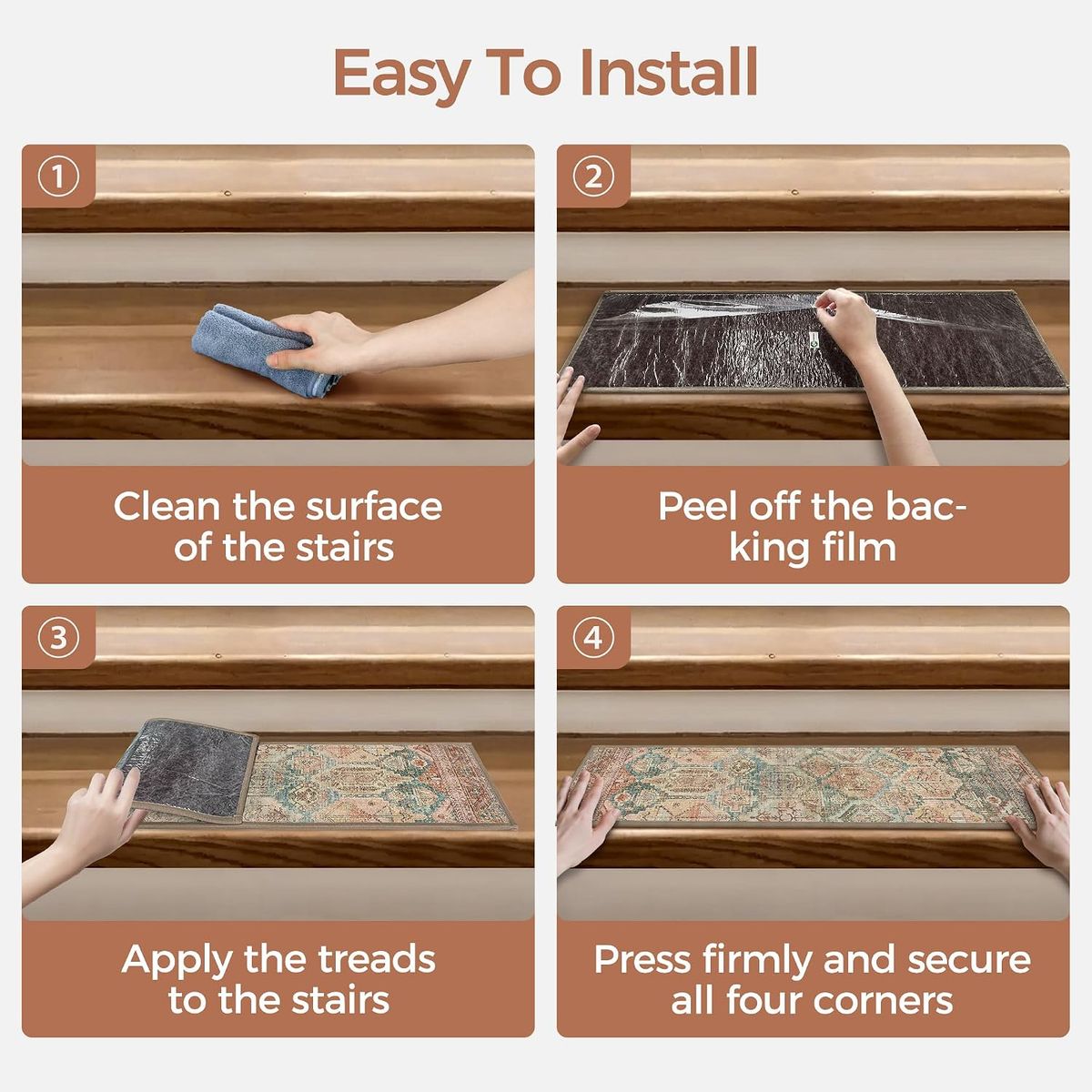 Easy To Install

①

Clean the surface of the stairs

②

Peel off the backing film

③

Apply the treads to the stairs

④

Press firmly and secure all four corners