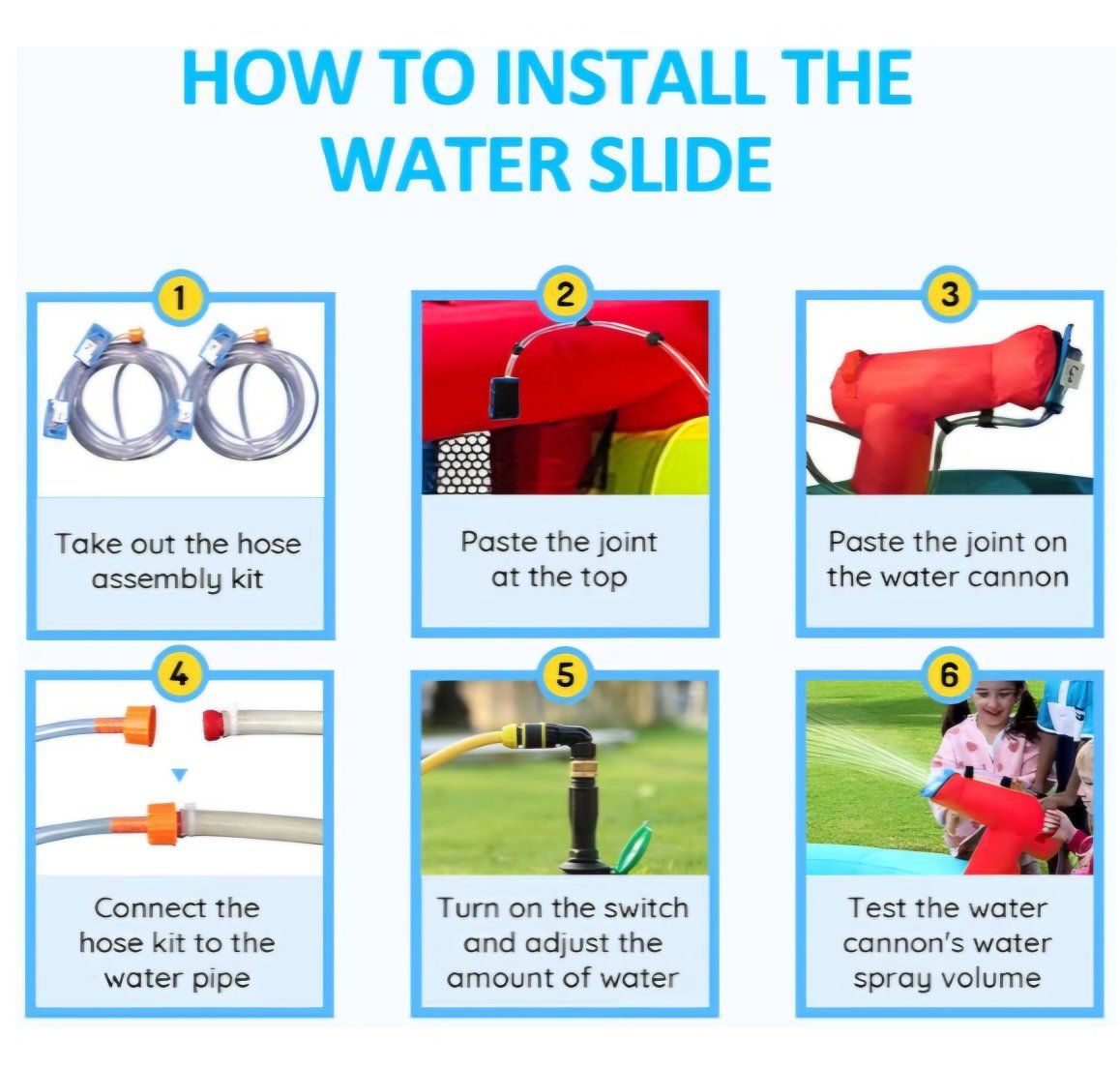 HOW TO INSTALL THE WATER SLIDE

1

Take out the hose assembly kit

2

Paste the joint at the top

3

Paste the joint on the water cannon

4

Connect the hose kit to the water pipe

5

Turn on the switch and adjust the amount of water

6

Test the water cannon's water spray volume