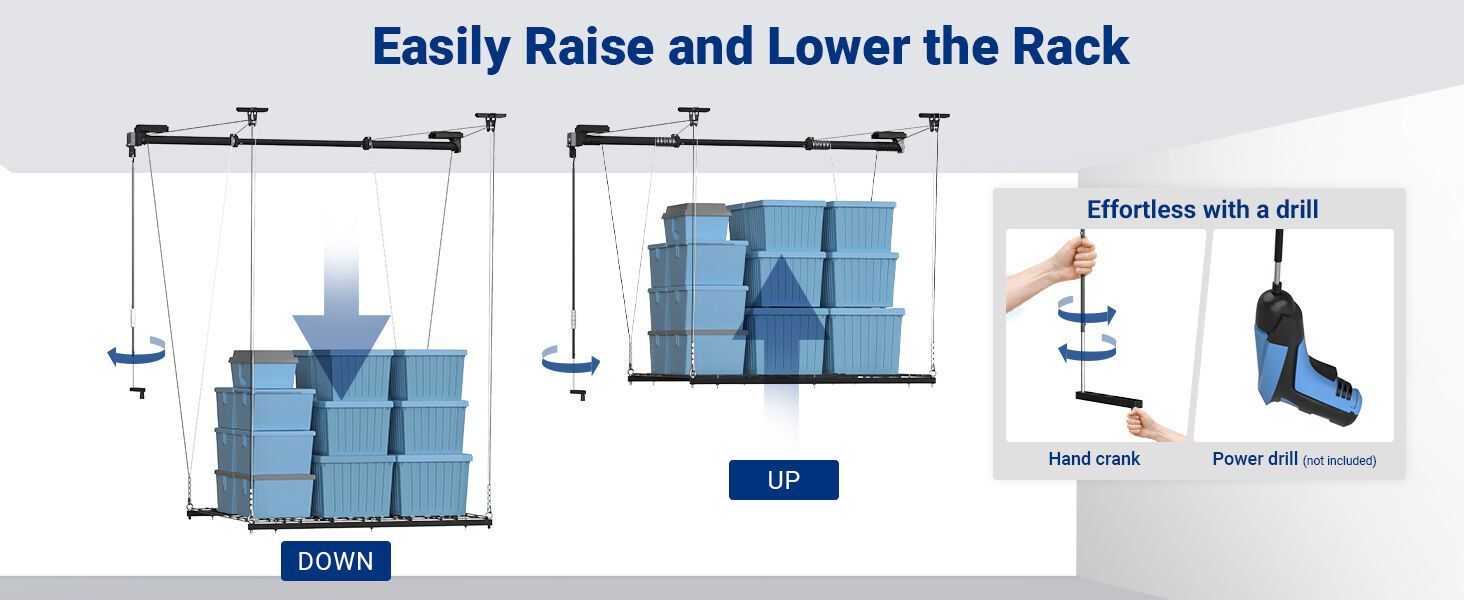 Easily Raise and Lower the Rack

DOWN

UP

Effortless with a drill

Hand crank

Power drill (not included)