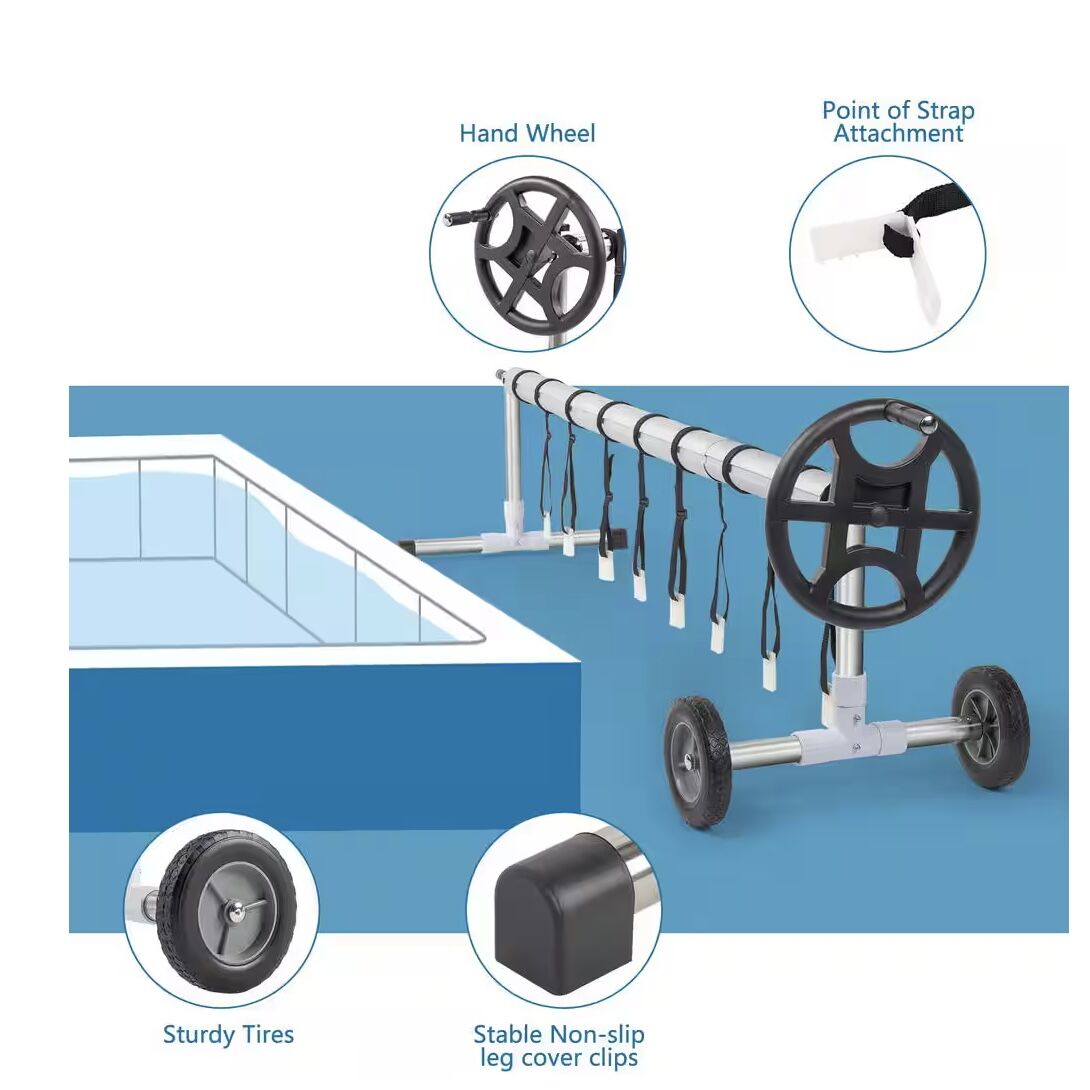 Hand Wheel

Point of Strap Attachment

Sturdy Tires

Stable Non-slip leg cover clips