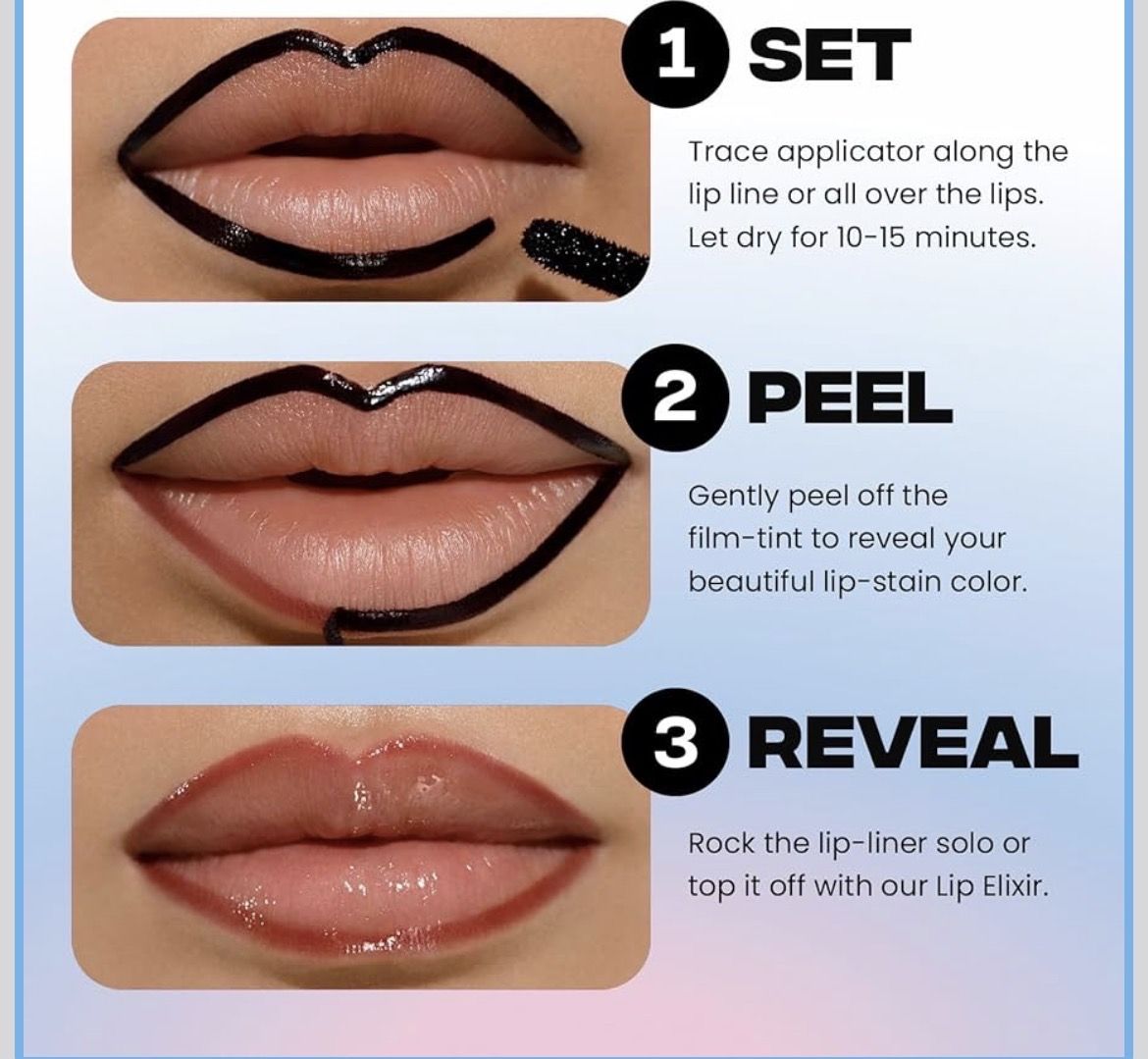 1 SET

Trace applicator along the lip line or all over the lips. Let dry for 10-15 minutes.

2 PEEL

Gently peel off the film-tint to reveal your beautiful lip-stain color.

3 REVEAL

Rock the lip-liner solo or top it off with our Lip Elixir.