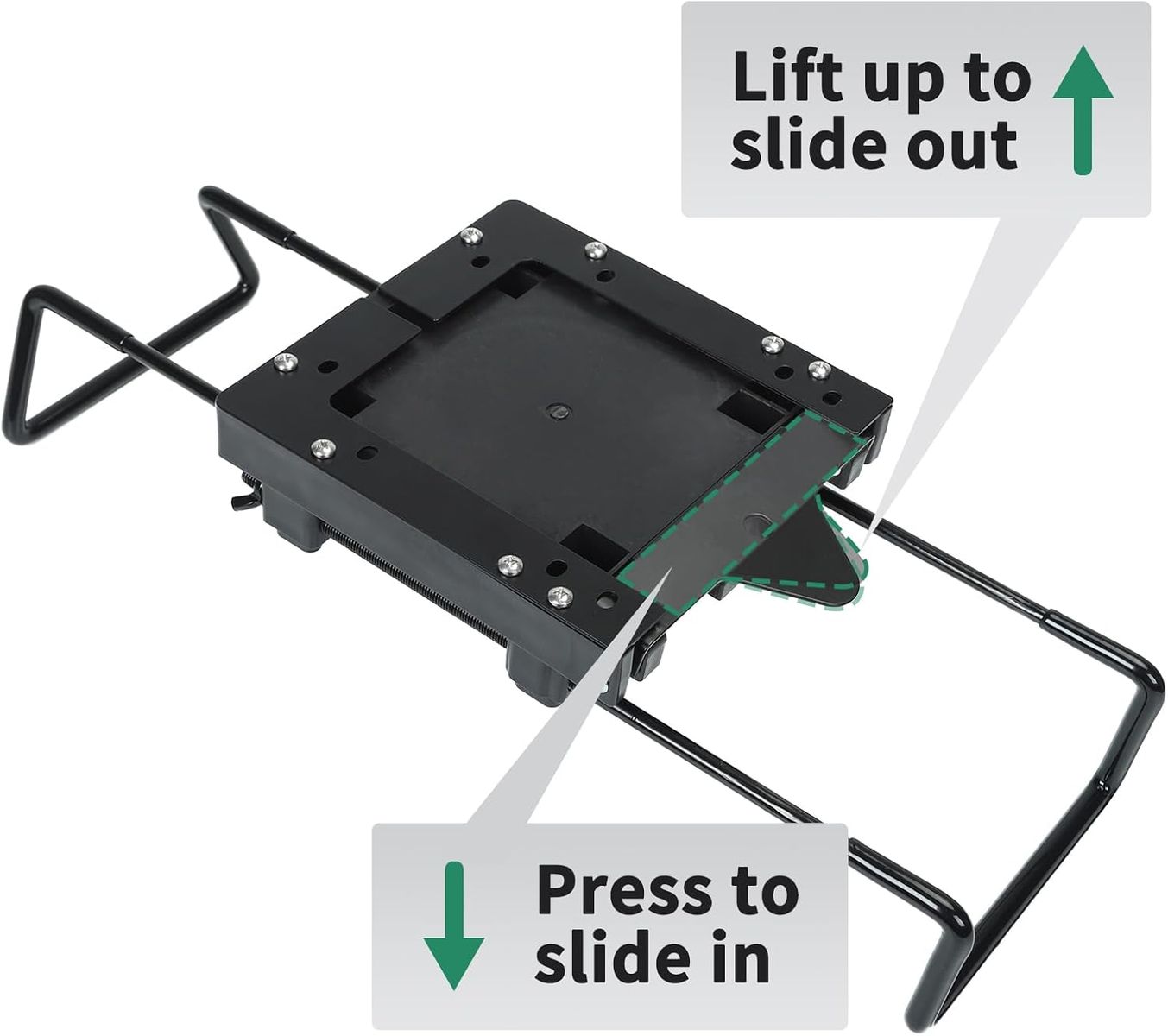 Lift up to slide out

Press to slide in