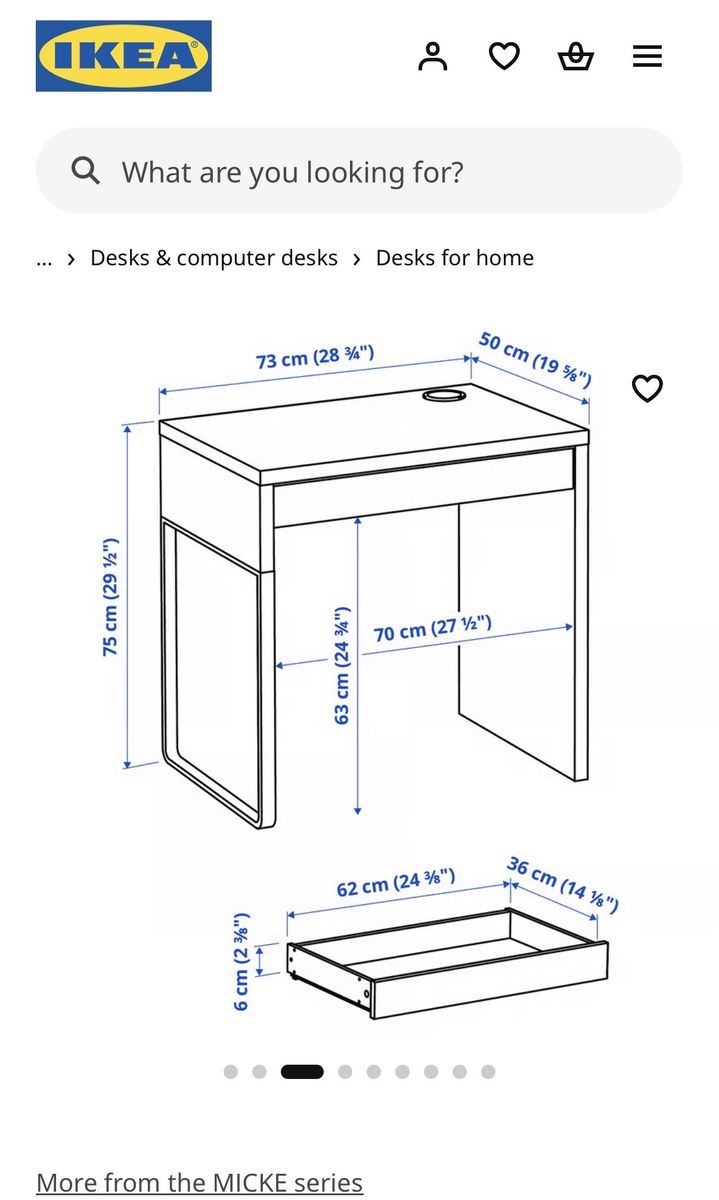 IKEA

What are you looking for?

... › Desks & computer desks › Desks for home

73 cm (28 ¾")
50 cm (19 ⅝")
75 cm (29 ½")
63 cm (24 ¾")
70 cm (27 ½")
62 cm (24 ⅜")
36 cm (14 ⅛")
6 cm (2 ⅜")

More from the MICKE series