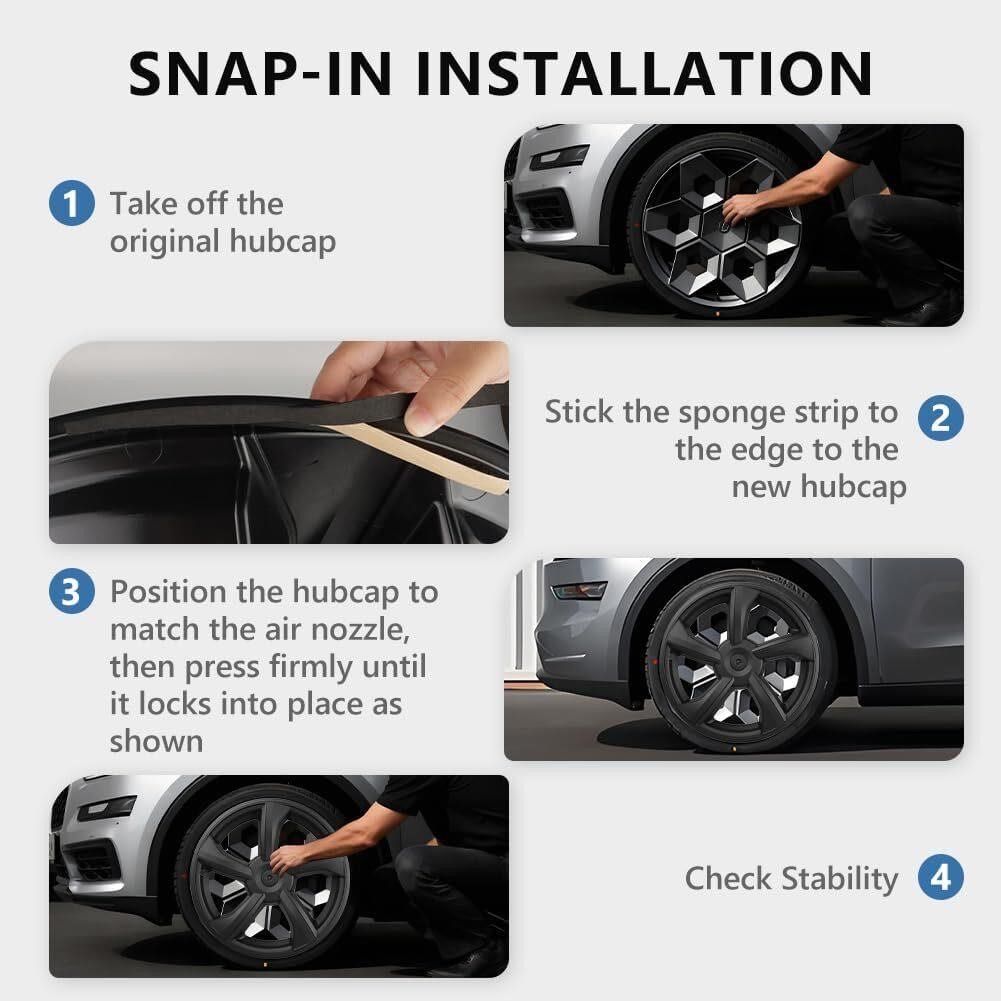 SNAP-IN INSTALLATION

1 Take off the original hubcap

Stick the sponge strip to the edge to the new hubcap 2

3 Position the hubcap to match the air nozzle, then press firmly until it locks into place as shown

Check Stability 4