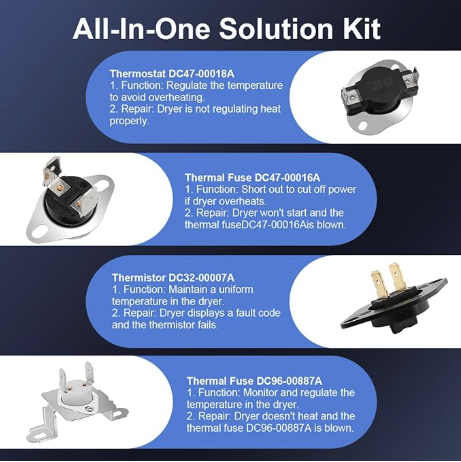 All-In-One Solution Kit

Thermostat DC47-00018A
1. Function: Regulate the temperature to avoid overheating.
2. Repair: Dryer is not regulating heat properly.

Thermal Fuse DC47-00016A
1. Function: Short out to cut off power if dryer overheats.
2. Repair: Dryer won't start and the thermal fuseDC47-00016Ais blown.

Thermistor DC32-00007A
1. Function: Maintain a uniform temperature in the dryer.
2. Repair: Dryer displays a fault code and the thermistor fails.

Thermal Fuse DC96-00887A
1. Function: Monitor and regulate the temperature in the dryer.
2. Repair: Dryer doesn't heat and the thermal fuse DC96-00887A is blown.