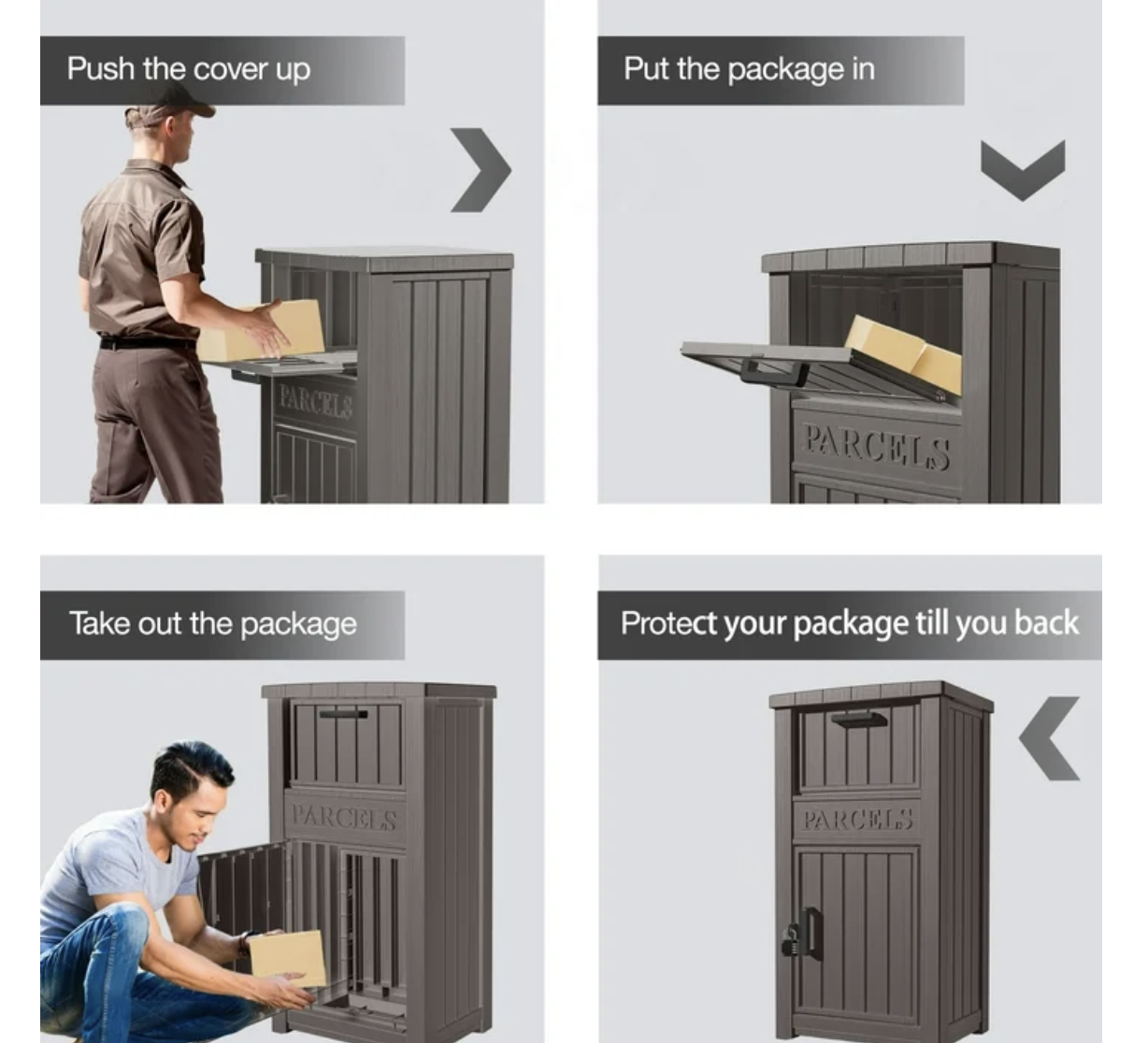 Push the cover up

PARCELS

Put the package in

PARCELS

Take out the package

PARCELS

Protect your package till you back

PARCELS