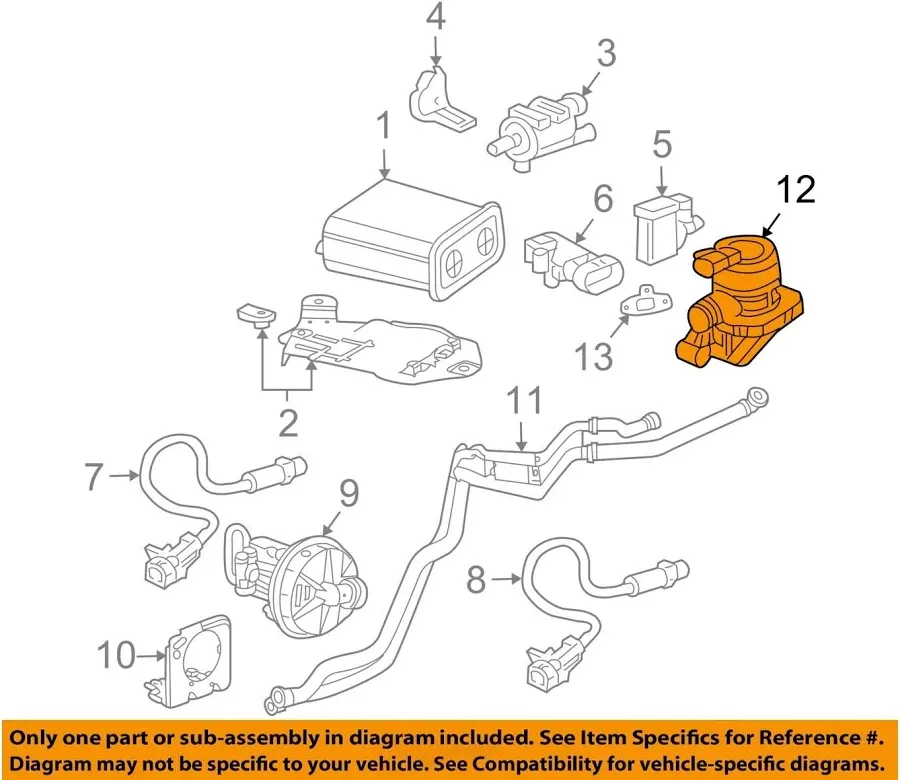 4
3
1
5
12
6
13
2
11
7
9
8
10

Only one part or sub-assembly in diagram included. See Item Specifics for Reference #.
Diagram may not be specific to your vehicle. See Compatibility for vehicle-specific diagrams.