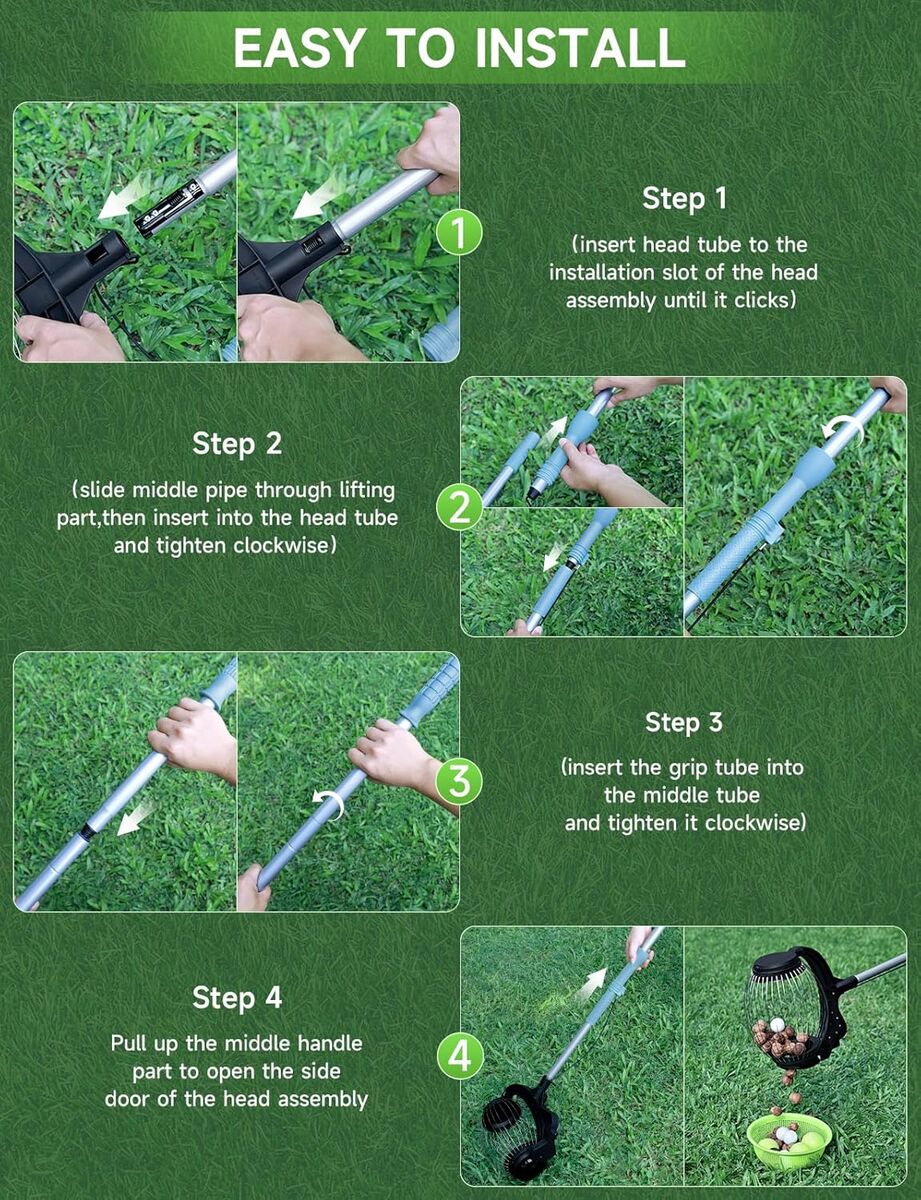 EASY TO INSTALL

1

Step 1
(insert head tube to the installation slot of the head assembly until it clicks)

Step 2
(slide middle pipe through lifting part,then insert into the head tube and tighten clockwise)

2

3

Step 3
(insert the grip tube into the middle tube and tighten it clockwise)

Step 4
Pull up the middle handle part to open the side door of the head assembly

4