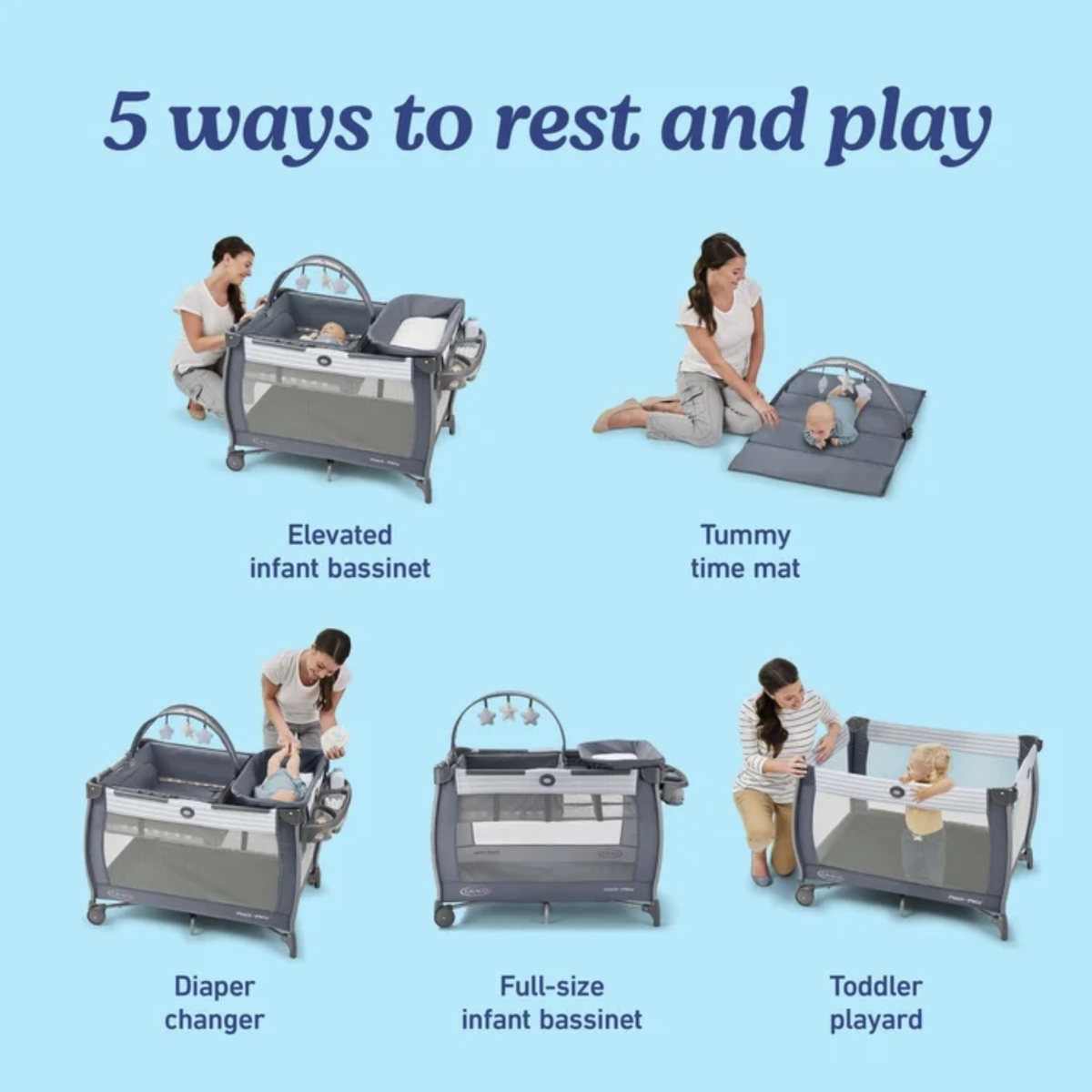 5 ways to rest and play

Elevated infant bassinet

Tummy time mat

Diaper changer

Full-size infant bassinet

Toddler playard