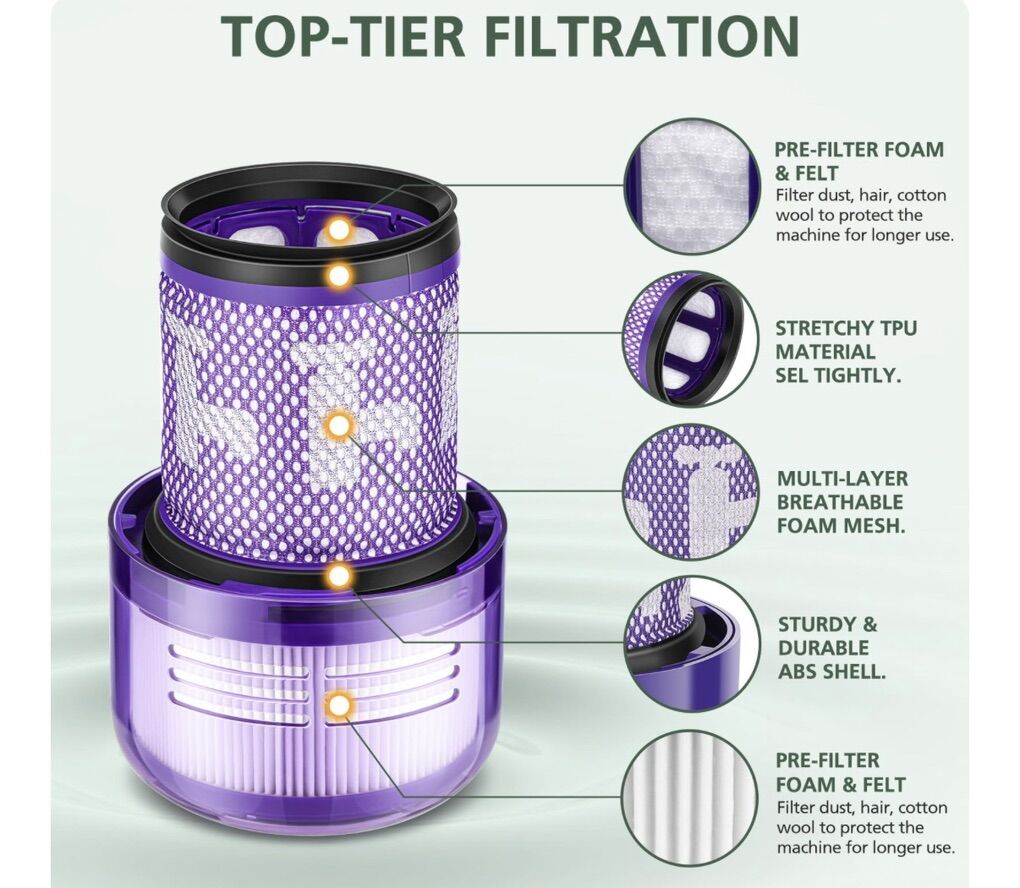 TOP-TIER FILTRATION

PRE-FILTER FOAM & FELT
Filter dust, hair, cotton wool to protect the machine for longer use.

STRETCHY TPU MATERIAL SEL TIGHTLY.

MULTI-LAYER BREATHABLE FOAM MESH.

STURDY & DURABLE ABS SHELL.

PRE-FILTER FOAM & FELT
Filter dust, hair, cotton wool to protect the machine for longer use.