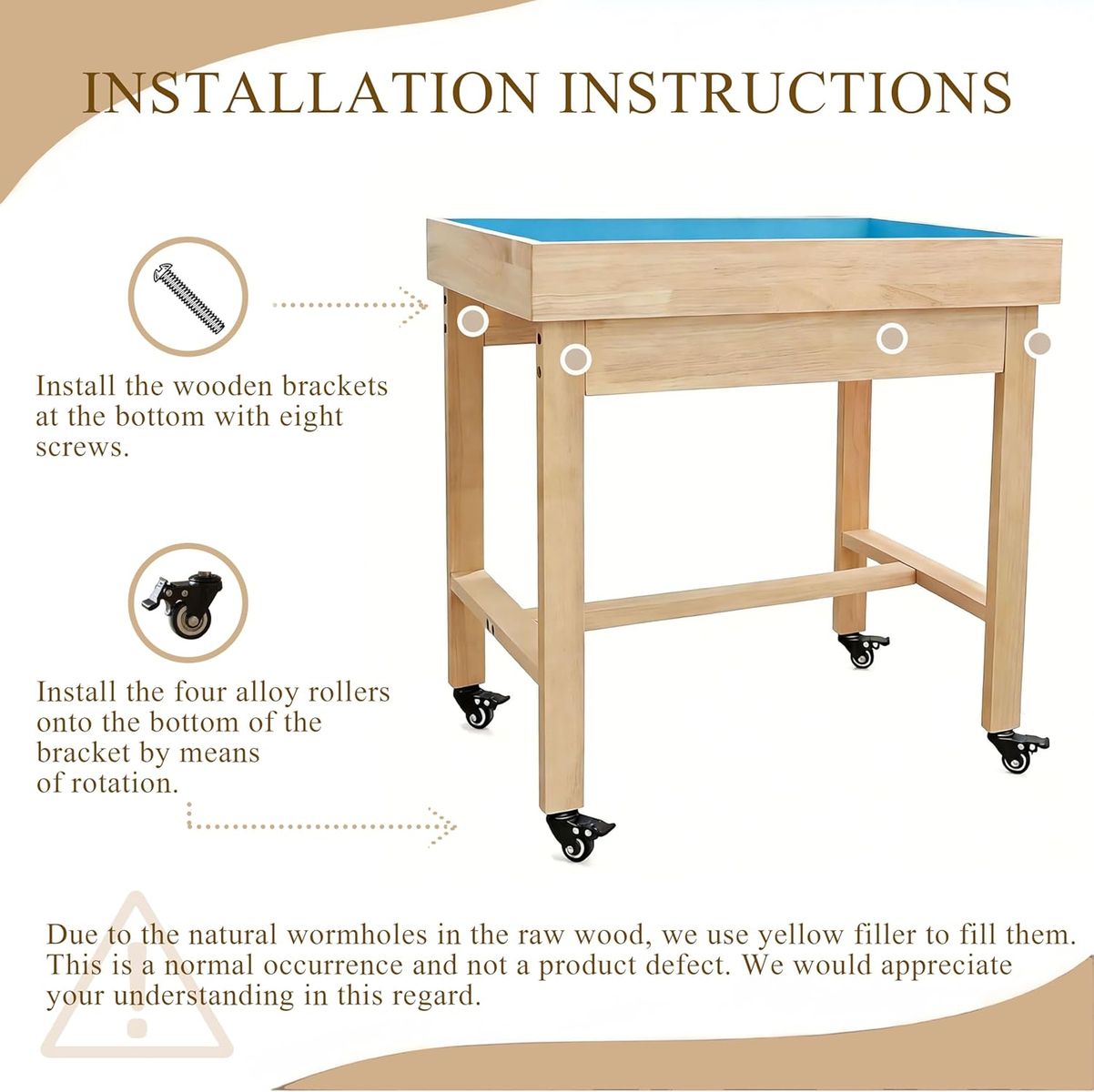 INSTALLATION INSTRUCTIONS

Install the wooden brackets at the bottom with eight screws.

Install the four alloy rollers onto the bottom of the bracket by means of rotation.

Due to the natural wormholes in the raw wood, we use yellow filler to fill them. This is a normal occurrence and not a product defect. We would appreciate your understanding in this regard.