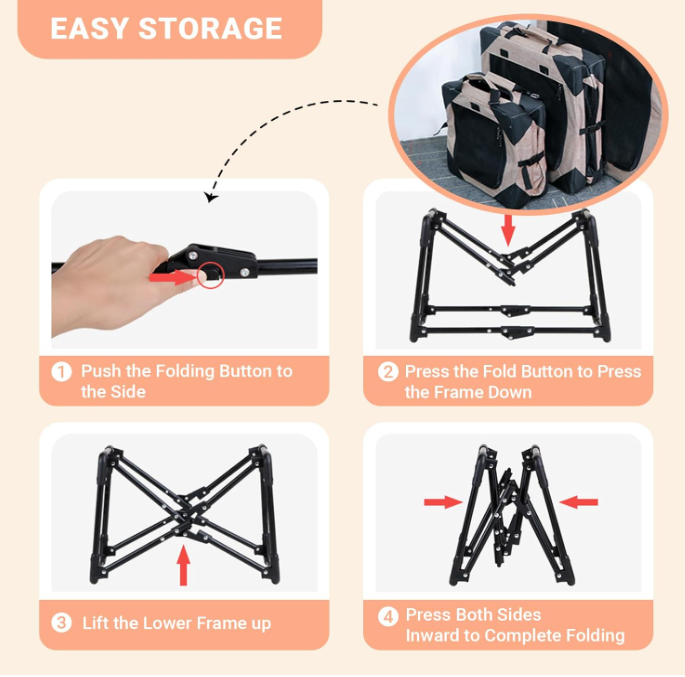 EASY STORAGE

1 Push the Folding Button to the Side

2 Press the Fold Button to Press the Frame Down

3 Lift the Lower Frame up

4 Press Both Sides Inward to Complete Folding