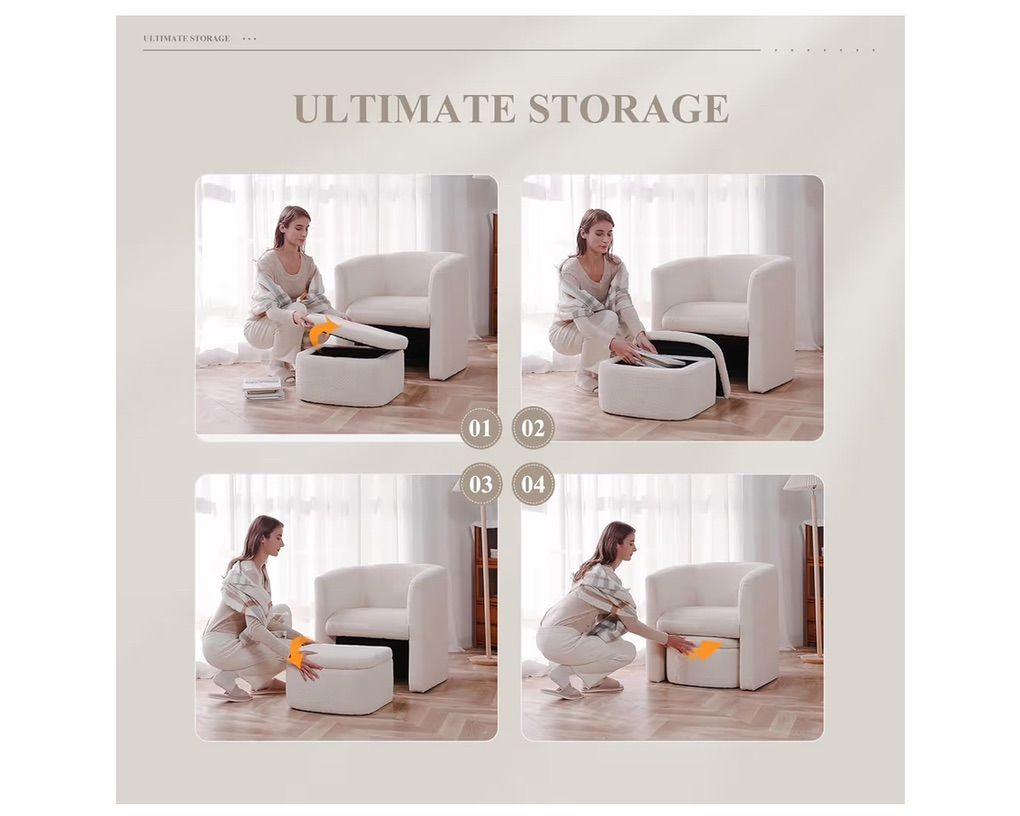 ULTIMATE STORAGE

ULTIMATE STORAGE

01

02

03

04