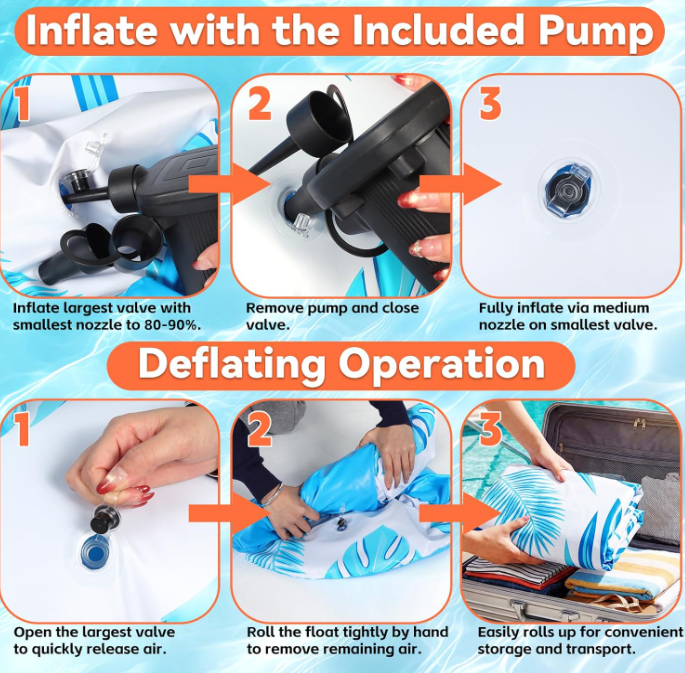 Inflate with the Included Pump

1

Inflate largest valve with smallest nozzle to 80-90%.

2

Remove pump and close valve.

3

Fully inflate via medium nozzle on smallest valve.

Deflating Operation

1

Open the largest valve to quickly release air.

2

Roll the float tightly by hand to remove remaining air.

3

Easily rolls up for convenient storage and transport.