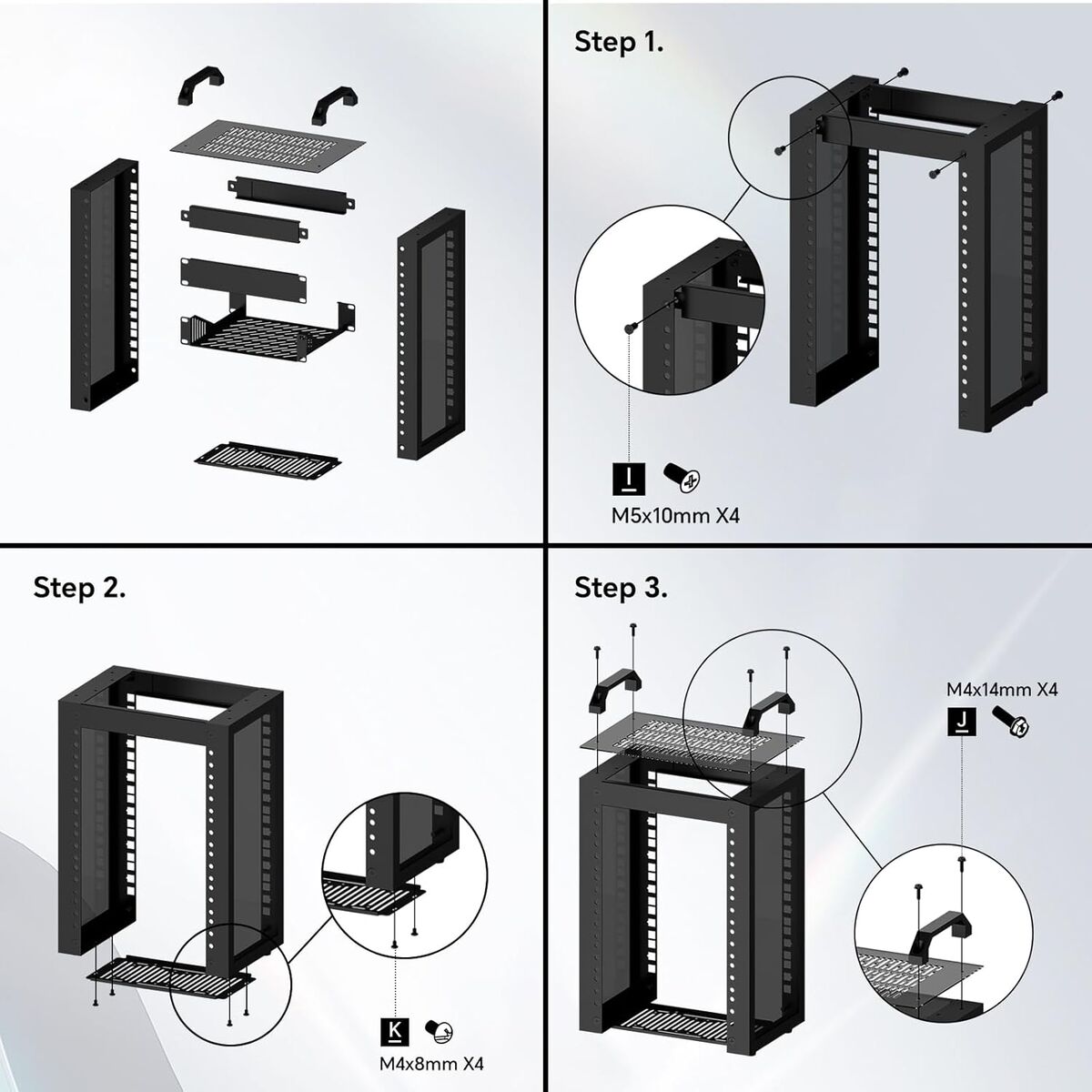 Step 1.

I

M5x10mm X4

Step 2.

K

M4x8mm X4

Step 3.

M4x14mm X4

J