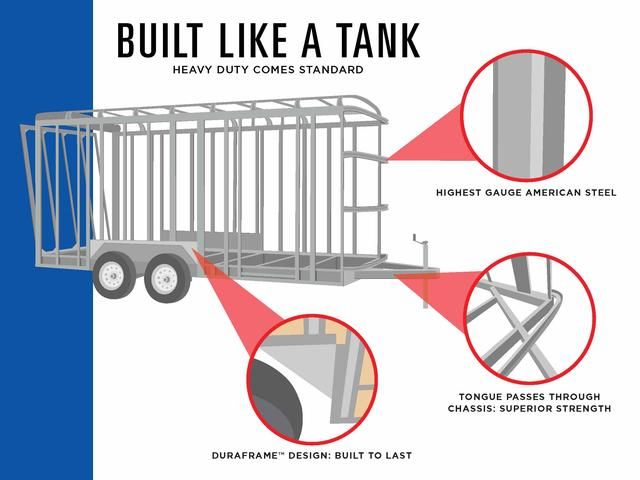 BUILT LIKE A TANK
HEAVY DUTY COMES STANDARD

HIGHEST GAUGE AMERICAN STEEL

TONGUE PASSES THROUGH CHASSIS: SUPERIOR STRENGTH

DURAFRAME™ DESIGN: BUILT TO LAST