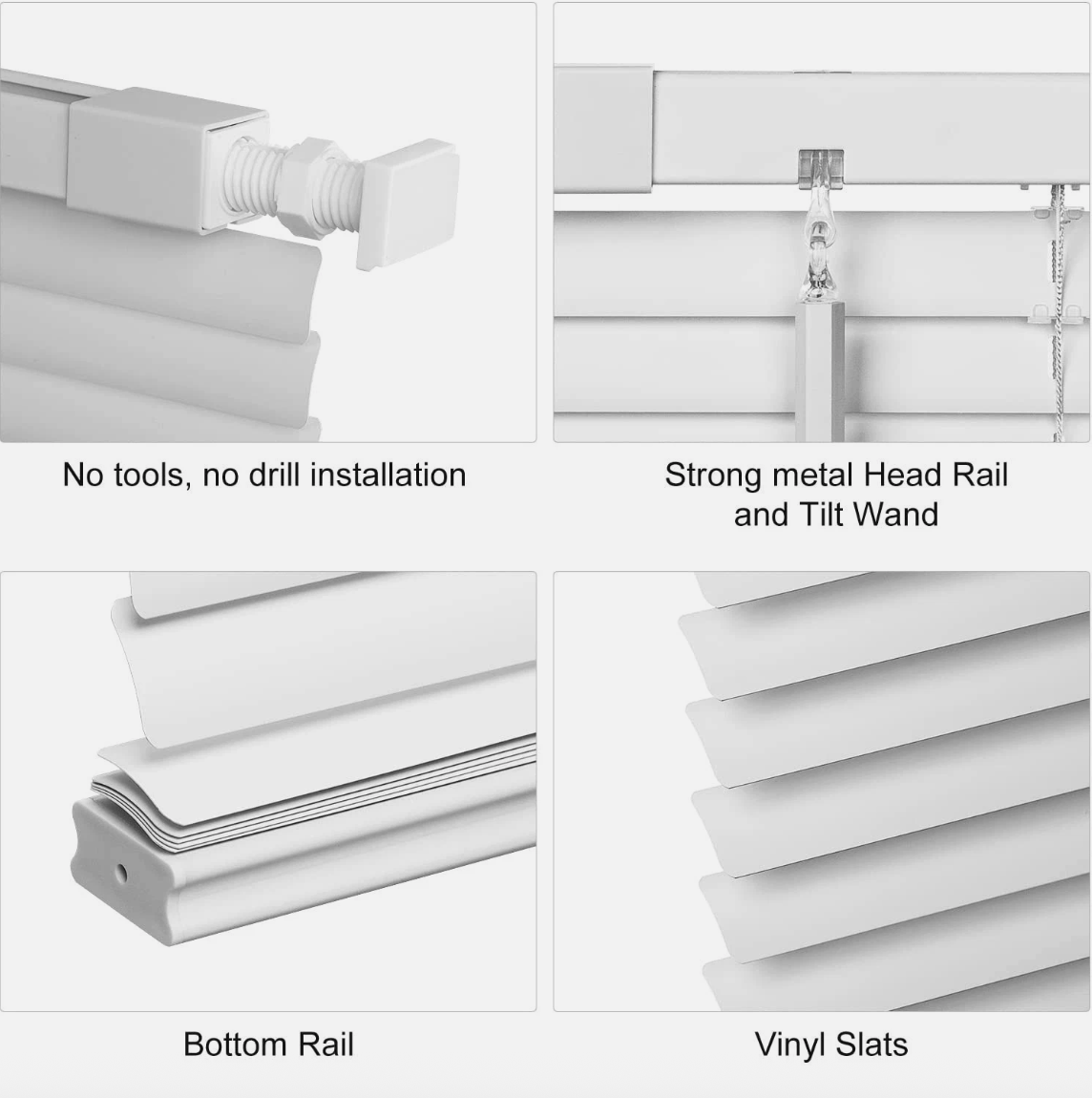 No tools, no drill installation

Strong metal Head Rail and Tilt Wand

Bottom Rail

Vinyl Slats