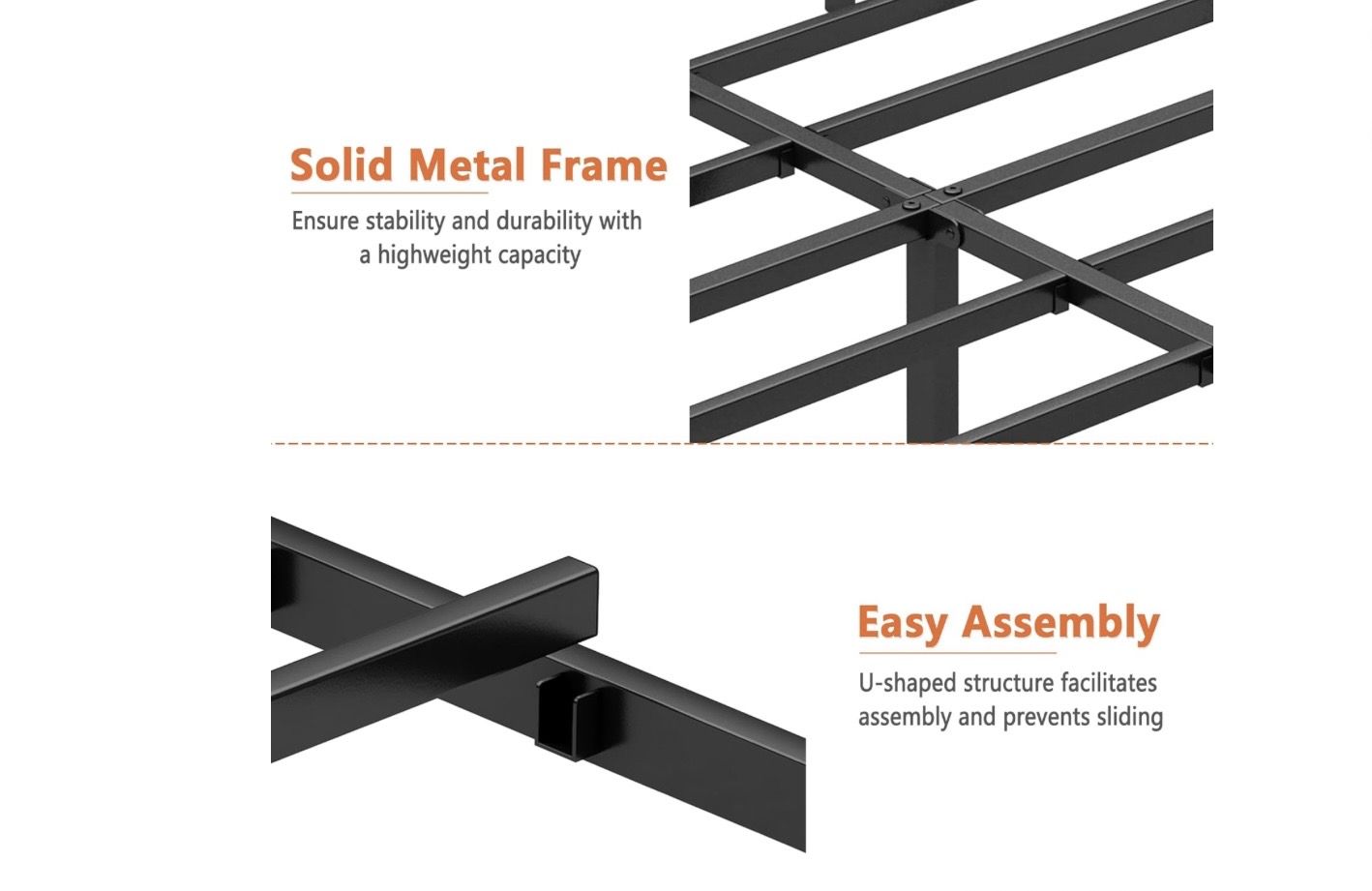 Solid Metal Frame

Ensure stability and durability with a highweight capacity

Easy Assembly

U-shaped structure facilitates assembly and prevents sliding