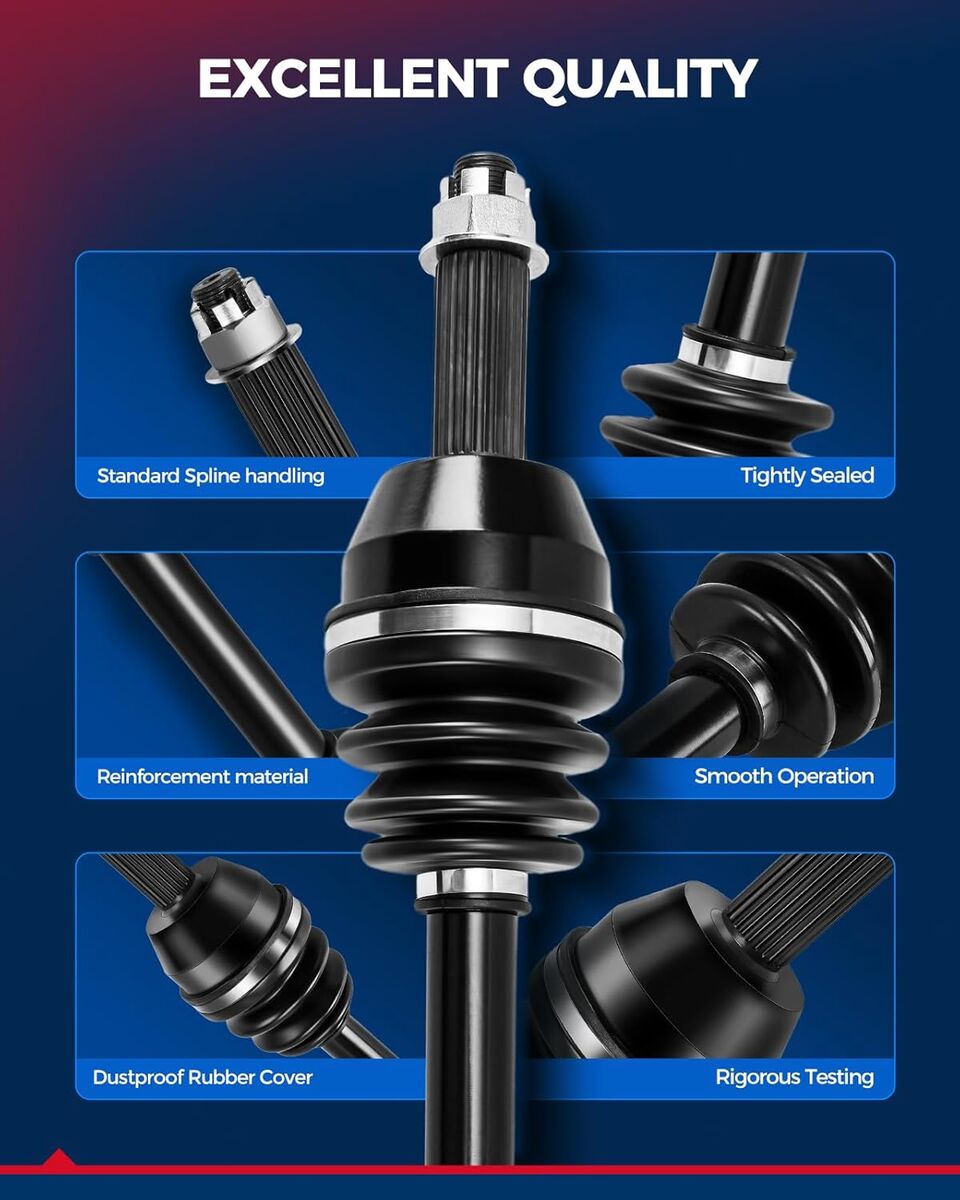 EXCELLENT QUALITY

Standard Spline handling

Tightly Sealed

Reinforcement material

Smooth Operation

Dustproof Rubber Cover

Rigorous Testing