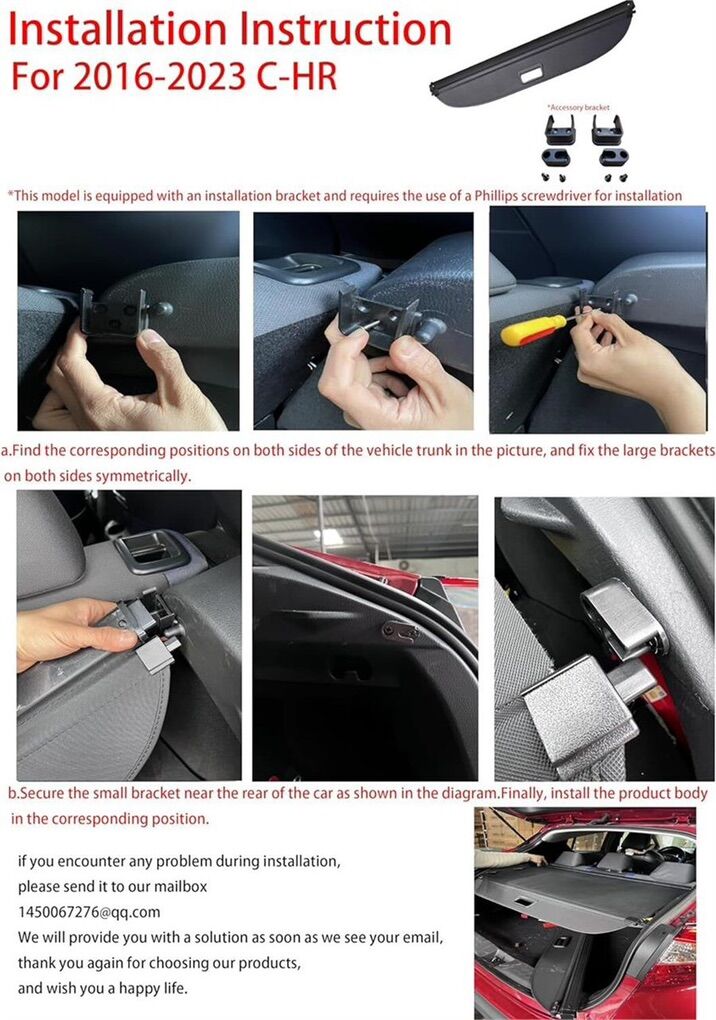 Installation Instruction
For 2016-2023 C-HR

*Accessory bracket

*This model is equipped with an installation bracket and requires the use of a Phillips screwdriver for installation

a.Find the corresponding positions on both sides of the vehicle trunk in the picture, and fix the large brackets on both sides symmetrically.

b.Secure the small bracket near the rear of the car as shown in the diagram.Finally, install the product body in the corresponding position.

if you encounter any problem during installation,
please send it to our mailbox
1450067276@qq.com
We will provide you with a solution as soon as we see your email,
thank you again for choosing our products,
and wish you a happy life.