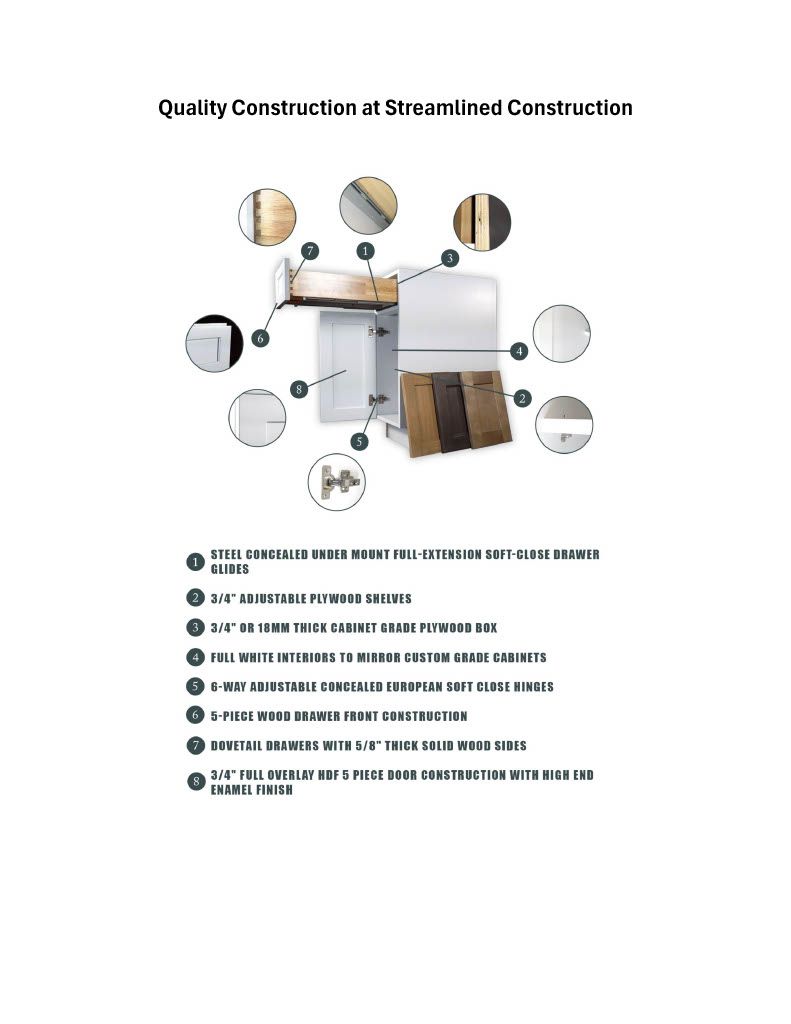 Quality Construction at Streamlined Construction

7
1
3
6
4
8
2
5

1 STEEL CONCEALED UNDER MOUNT FULL-EXTENSION SOFT-CLOSE DRAWER GLIDES

2 3/4" ADJUSTABLE PLYWOOD SHELVES

3 3/4" OR 18MM THICK CABINET GRADE PLYWOOD BOX

4 FULL WHITE INTERIORS TO MIRROR CUSTOM GRADE CABINETS

5 6-WAY ADJUSTABLE CONCEALED EUROPEAN SOFT CLOSE HINGES

6 5-PIECE WOOD DRAWER FRONT CONSTRUCTION

7 DOVETAIL DRAWERS WITH 5/8" THICK SOLID WOOD SIDES

8 3/4" FULL OVERLAY HDF 5 PIECE DOOR CONSTRUCTION WITH HIGH END ENAMEL FINISH