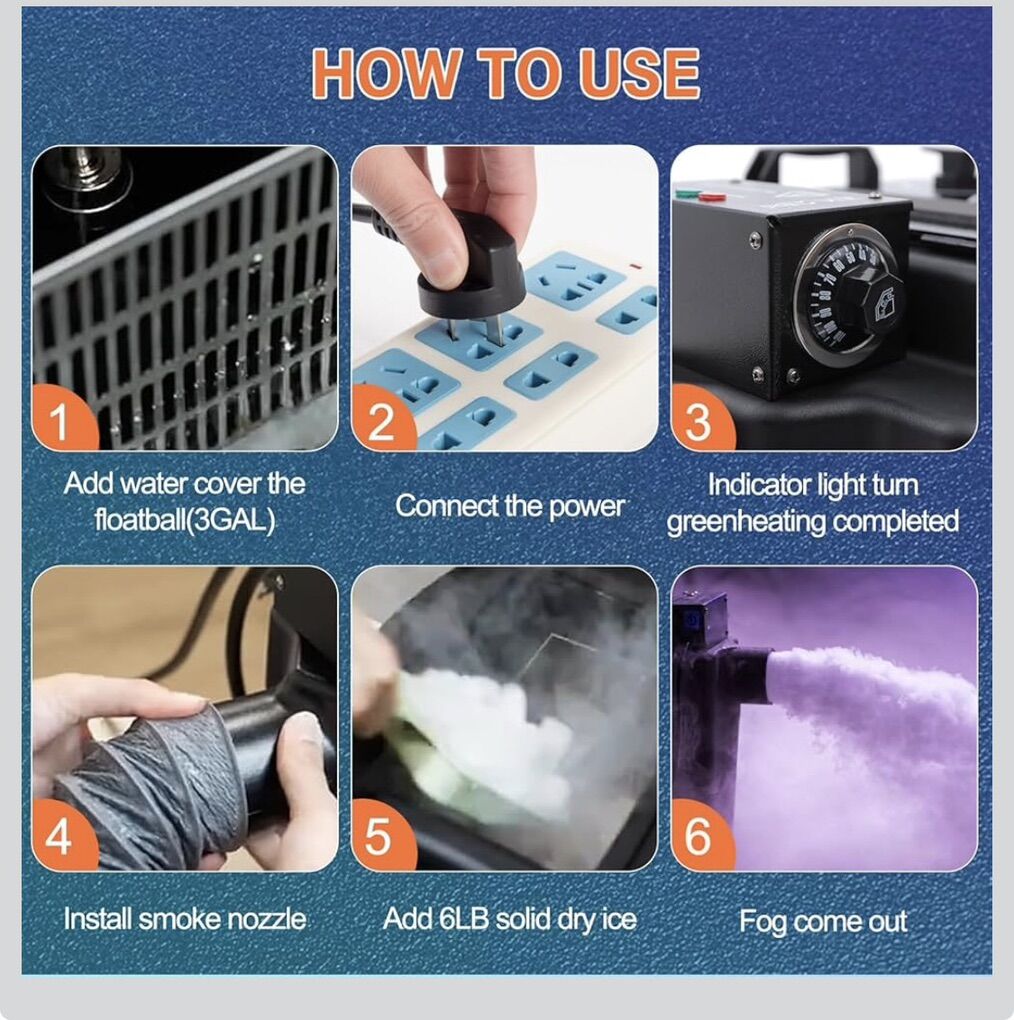 HOW TO USE

1
Add water cover the floatball(3GAL)

2
Connect the power

3
Indicator light turn greenheating completed

4
Install smoke nozzle

5
Add 6LB solid dry ice

6
Fog come out