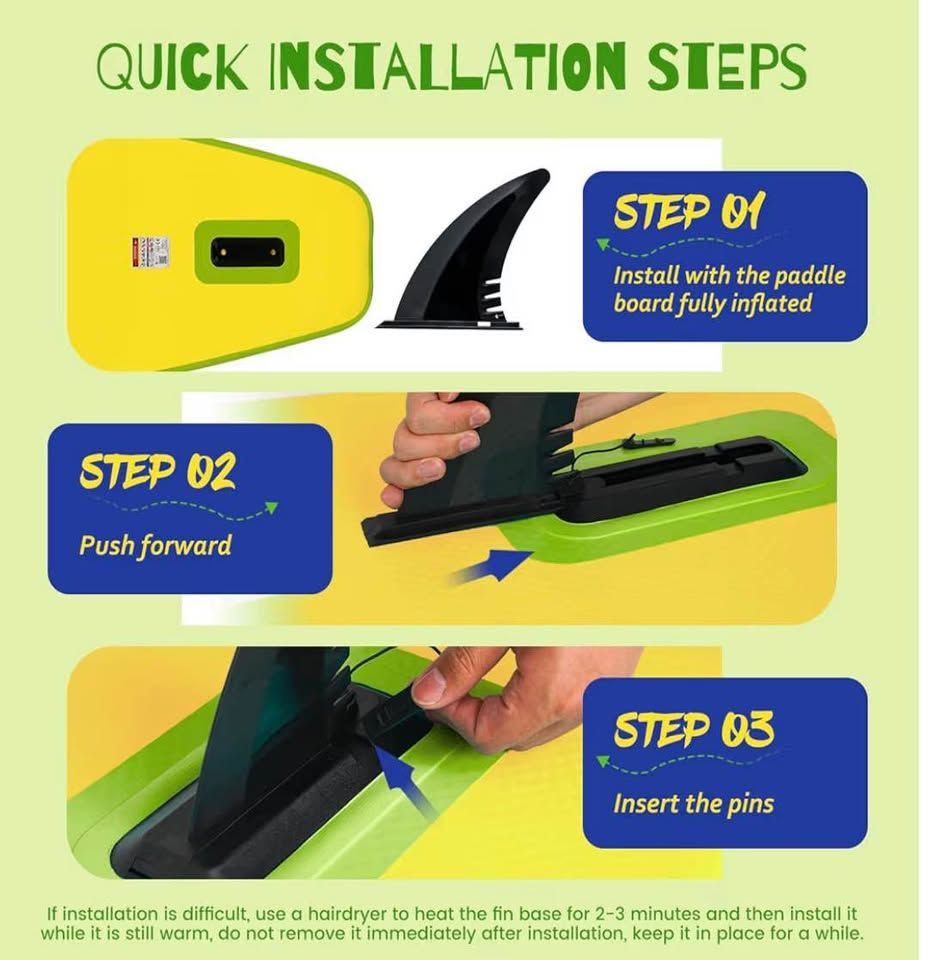 QUICK INSTALLATION STEPS

STEP 01
Install with the paddle board fully inflated

STEP 02
Push forward

STEP 03
Insert the pins

If installation is difficult, use a hairdryer to heat the fin base for 2-3 minutes and then install it while it is still warm, do not remove it immediately after installation, keep it in place for a while.