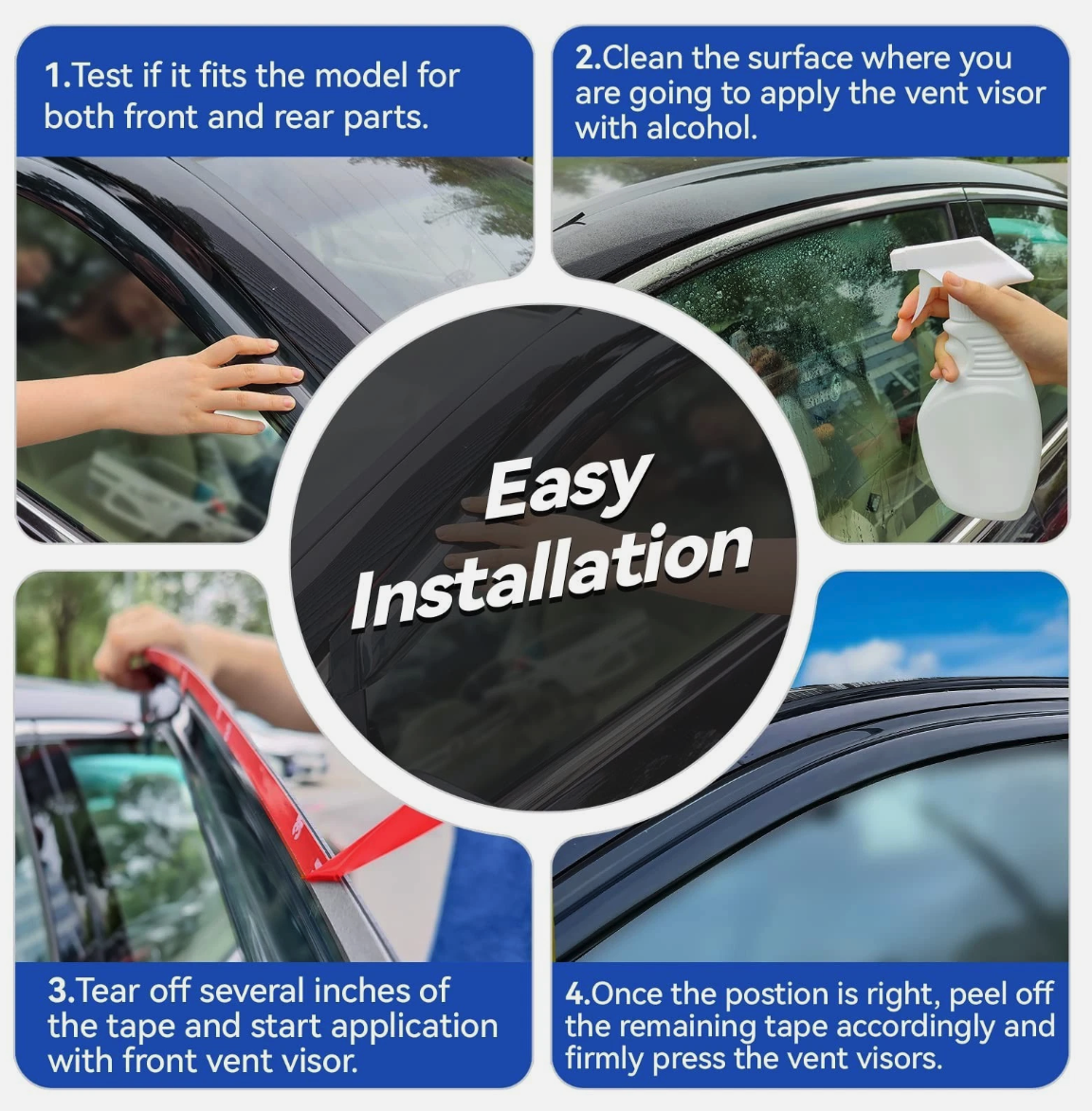 1.Test if it fits the model for both front and rear parts.

2.Clean the surface where you are going to apply the vent visor with alcohol.

Easy Installation

3.Tear off several inches of the tape and start application with front vent visor.

4.Once the postion is right, peel off the remaining tape accordingly and firmly press the vent visors.