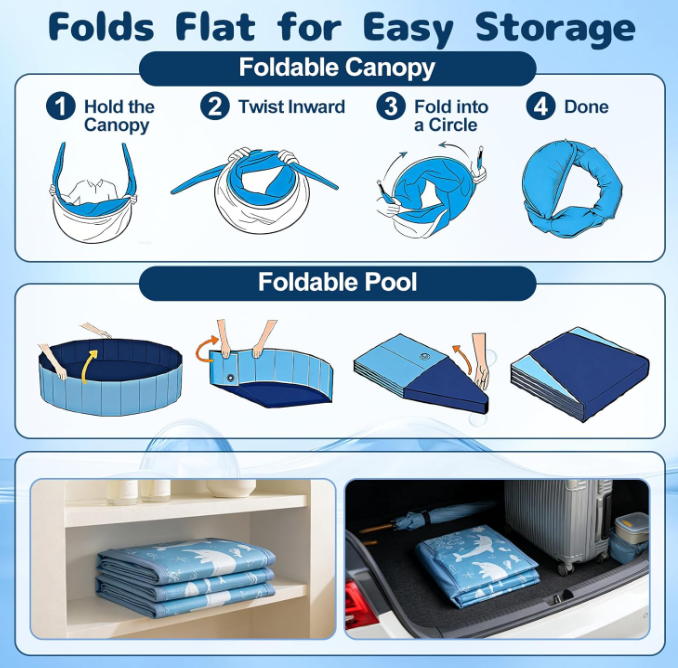 Folds Flat for Easy Storage

Foldable Canopy

1 Hold the Canopy

2 Twist Inward

3 Fold into a Circle

4 Done

Foldable Pool