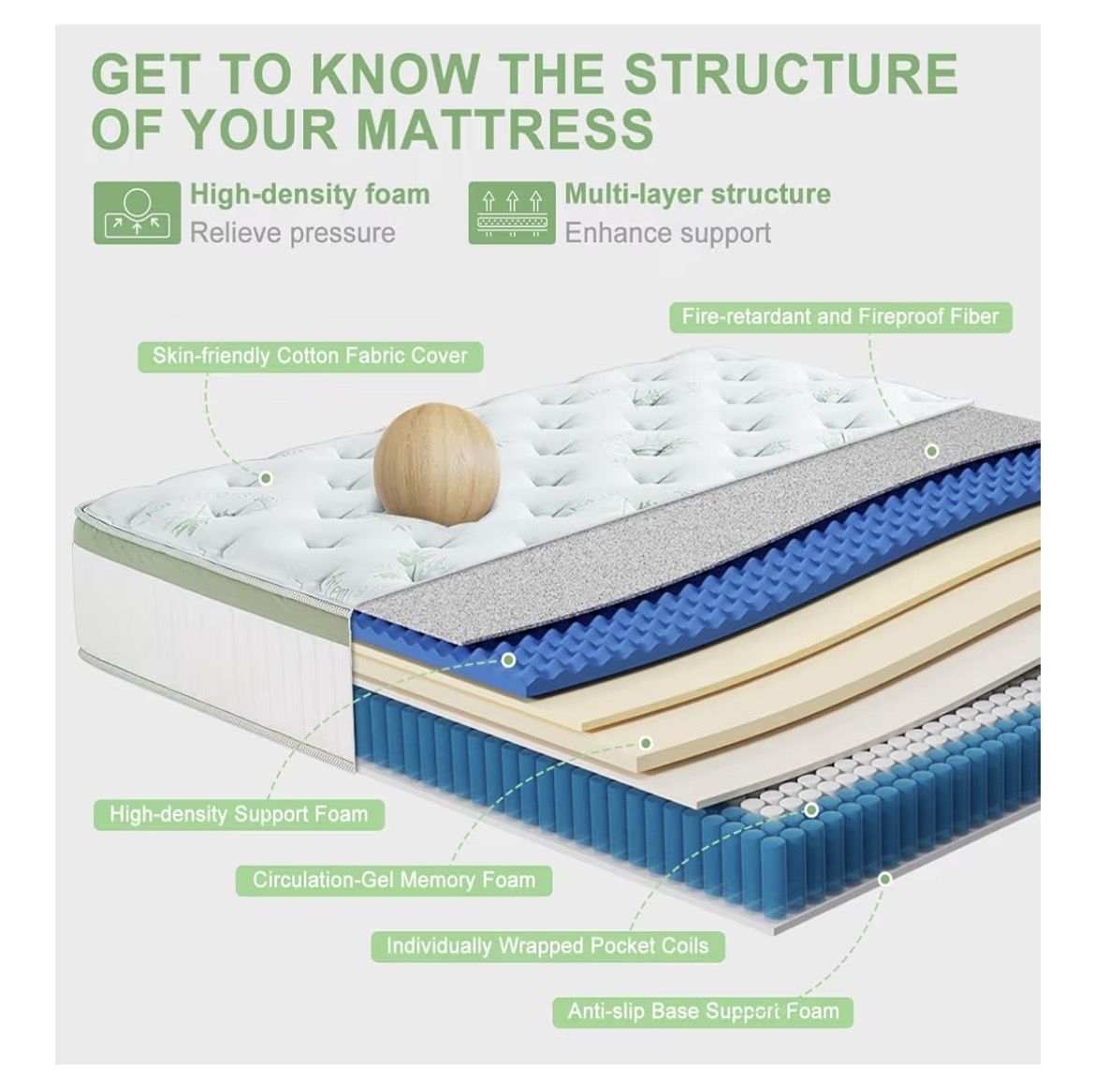 GET TO KNOW THE STRUCTURE OF YOUR MATTRESS

High-density foam
Relieve pressure

Multi-layer structure
Enhance support

Fire-retardant and Fireproof Fiber

Skin-friendly Cotton Fabric Cover

High-density Support Foam

Circulation-Gel Memory Foam

Individually Wrapped Pocket Coils

Anti-slip Base Support Foam