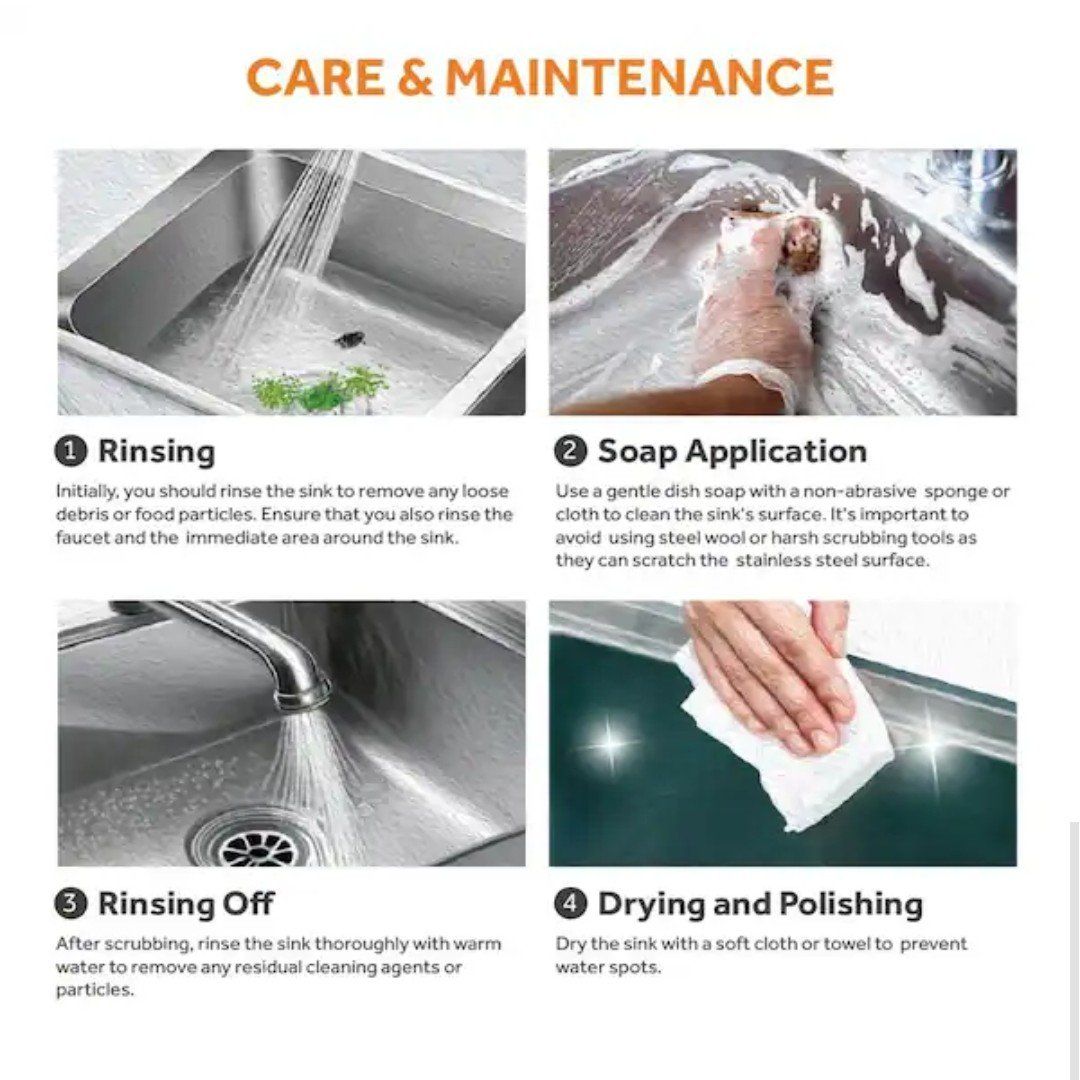 CARE & MAINTENANCE

1 Rinsing

Initially, you should rinse the sink to remove any loose debris or food particles. Ensure that you also rinse the faucet and the immediate area around the sink.

2 Soap Application

Use a gentle dish soap with a non-abrasive sponge or cloth to clean the sink's surface. It's important to avoid using steel wool or harsh scrubbing tools as they can scratch the stainless steel surface.

3 Rinsing Off

After scrubbing, rinse the sink thoroughly with warm water to remove any residual cleaning agents or particles.

4 Drying and Polishing

Dry the sink with a soft cloth or towel to prevent water spots.