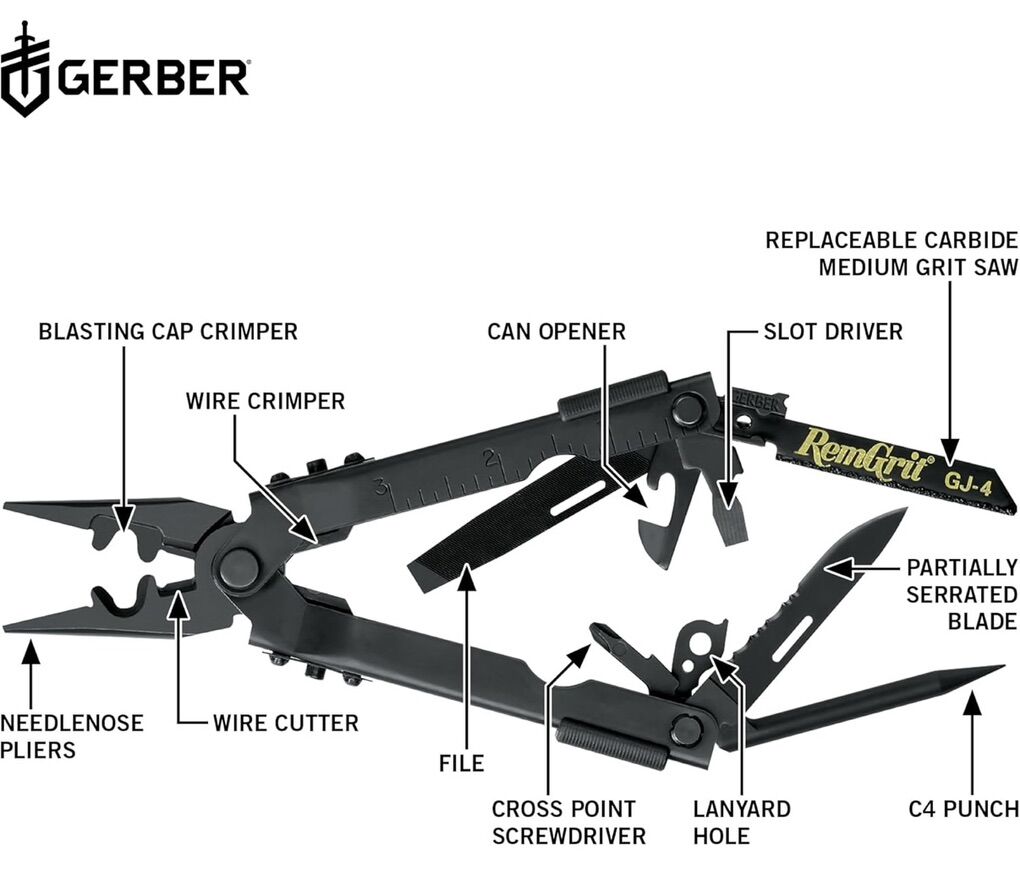 GERBER

REPLACEABLE CARBIDE MEDIUM GRIT SAW

BLASTING CAP CRIMPER

CAN OPENER

SLOT DRIVER

WIRE CRIMPER

GERBER

RemGrit GJ-4

3

2

PARTIALLY SERRATED BLADE

NEEDLENOSE PLIERS

WIRE CUTTER

FILE

CROSS POINT SCREWDRIVER

LANYARD HOLE

C4 PUNCH