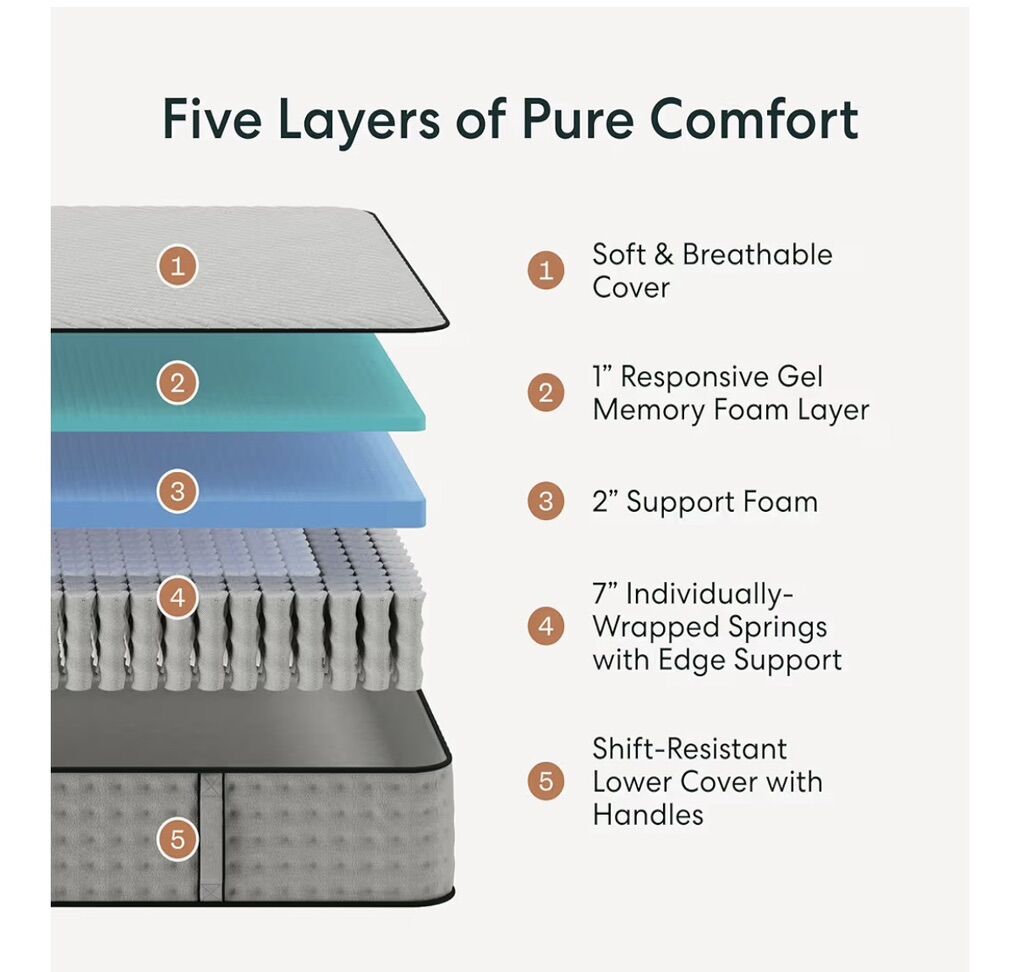 Five Layers of Pure Comfort

1

2

3

4

5

1 Soft & Breathable Cover

2 1” Responsive Gel Memory Foam Layer

3 2” Support Foam

4 7” Individually-Wrapped Springs with Edge Support

5 Shift-Resistant Lower Cover with Handles