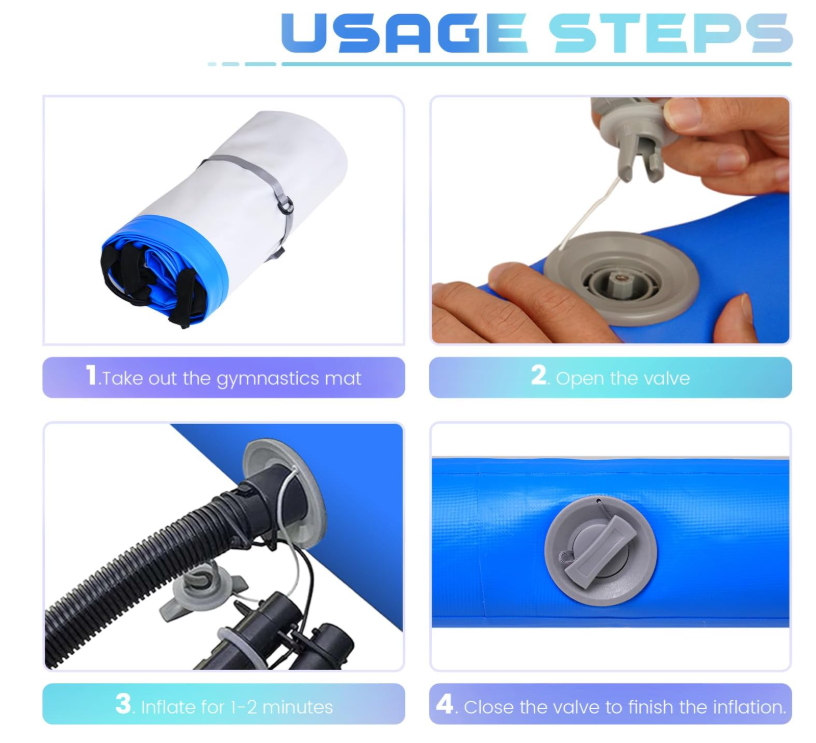 USAGE STEPS

1.Take out the gymnastics mat

2. Open the valve

3. Inflate for 1-2 minutes

4. Close the valve to finish the inflation.