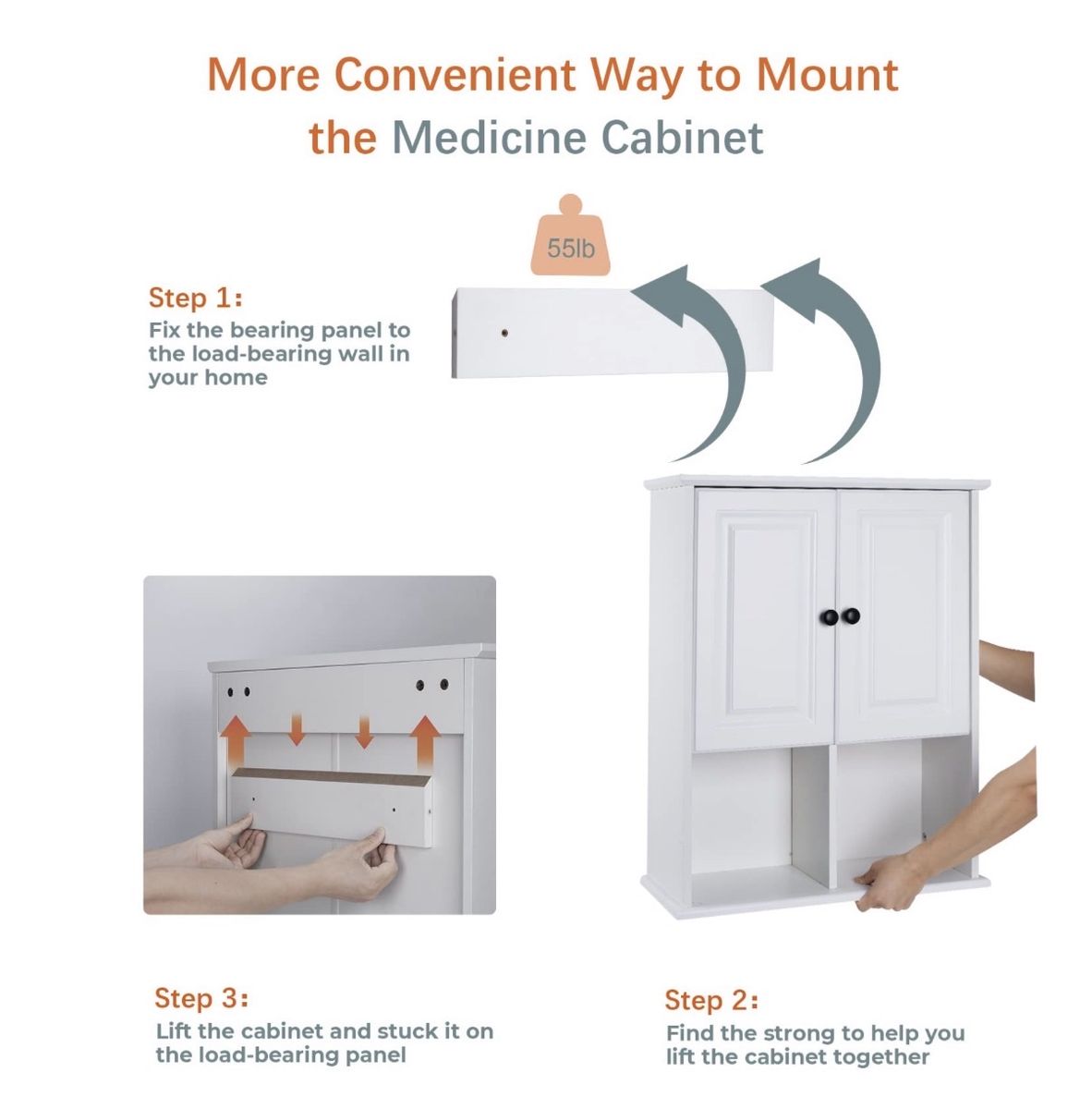 More Convenient Way to Mount the Medicine Cabinet

55lb

Step 1:
Fix the bearing panel to the load-bearing wall in your home

Step 3:
Lift the cabinet and stuck it on the load-bearing panel

Step 2:
Find the strong to help you lift the cabinet together