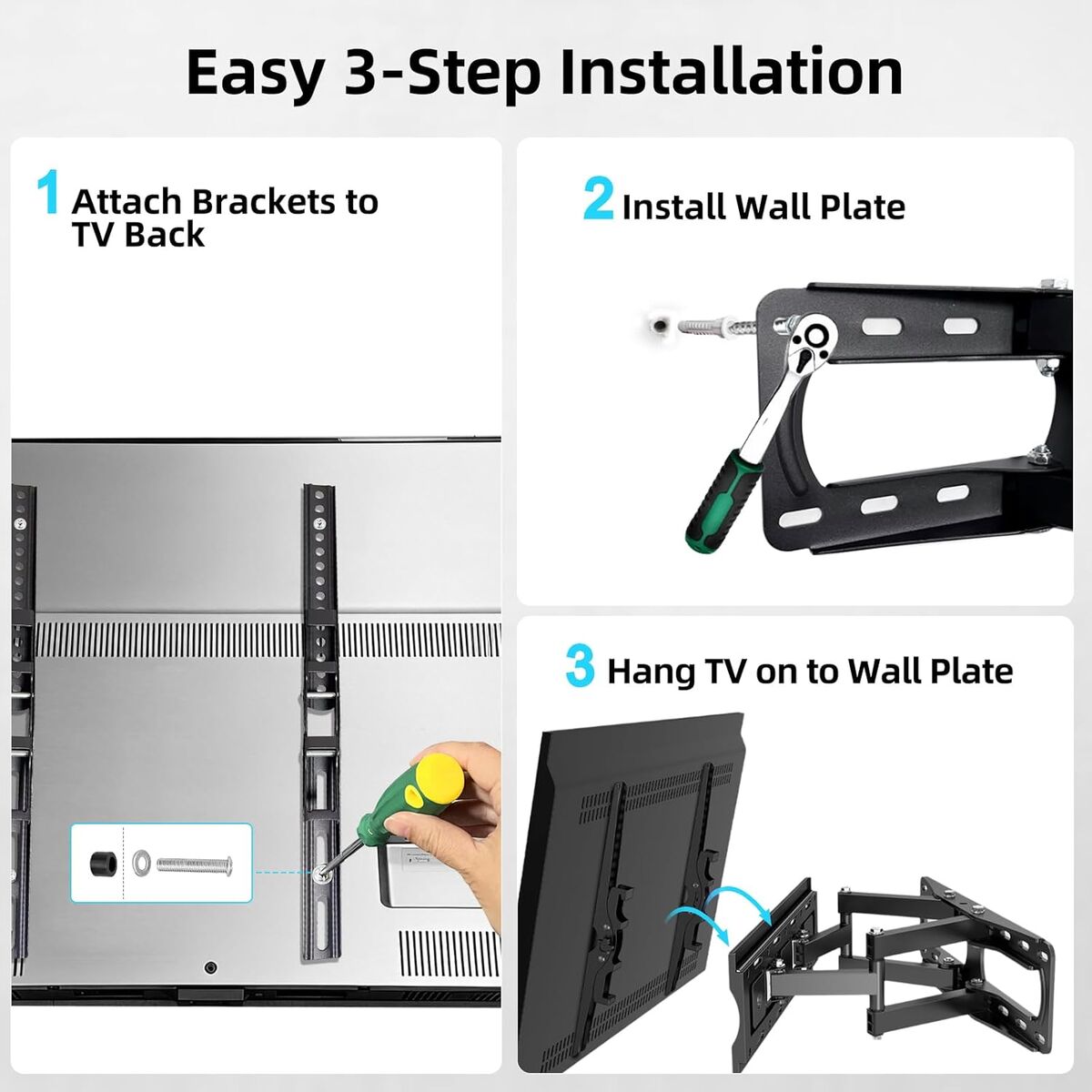 Easy 3-Step Installation

1 Attach Brackets to TV Back

2 Install Wall Plate

3 Hang TV on to Wall Plate