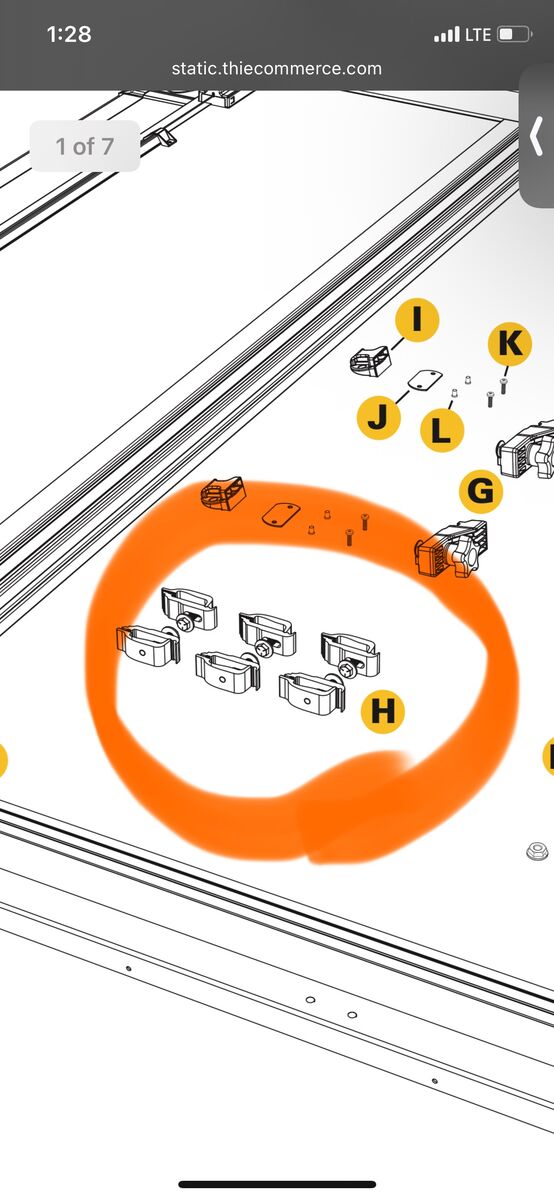 1:28
LTE
static.thiecommerce.com
1 of 7
I
K
J
L
G
H