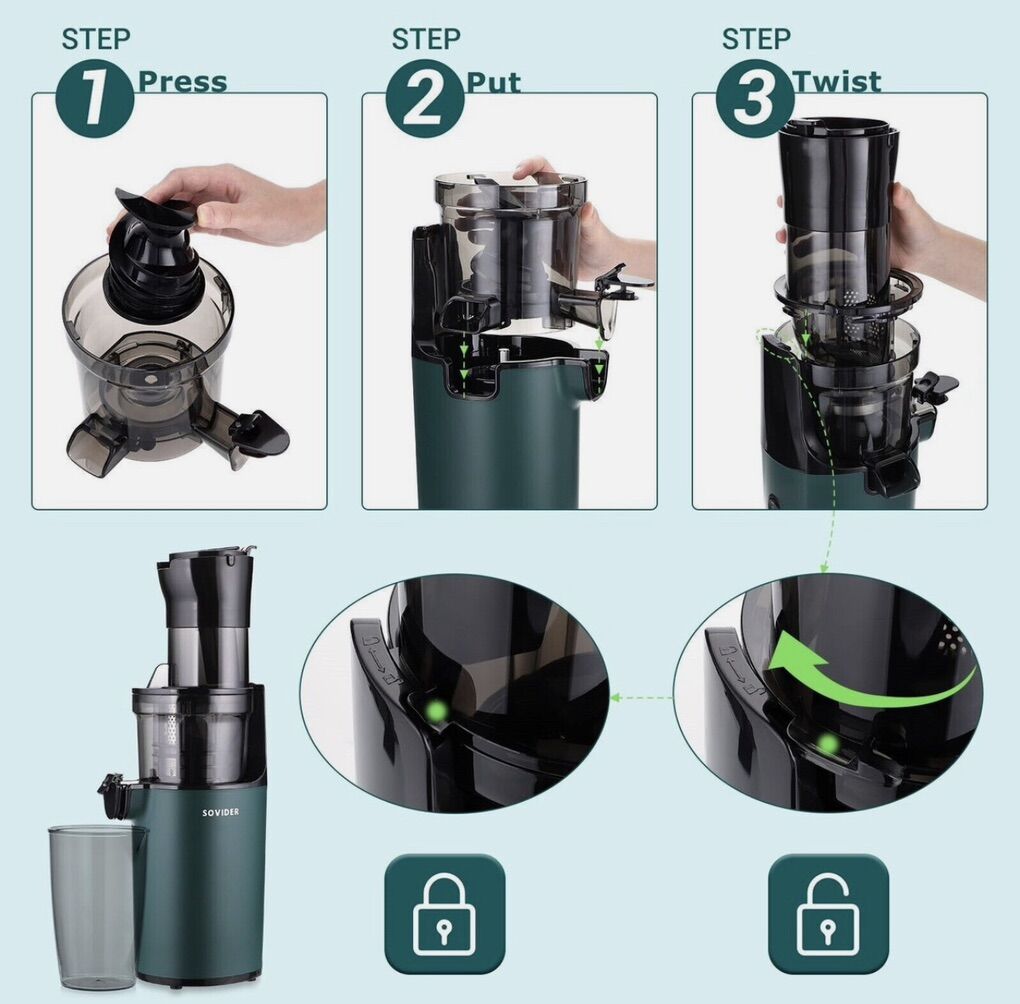 STEP
1 Press

STEP
2 Put

STEP
3 Twist

SOVIDER