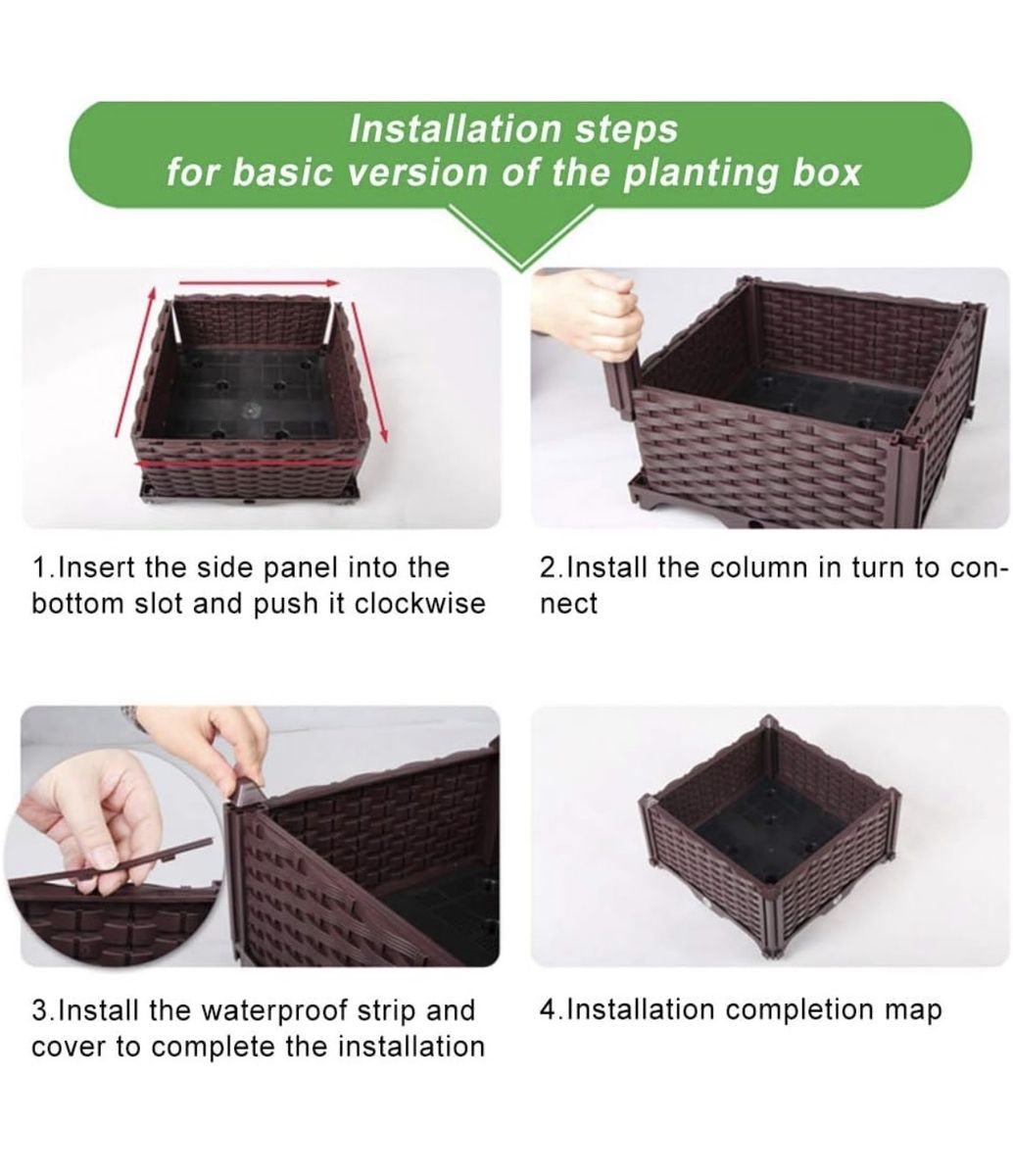 Installation steps
for basic version of the planting box

1.Insert the side panel into the bottom slot and push it clockwise

2.Install the column in turn to connect

3.Install the waterproof strip and cover to complete the installation

4.Installation completion map