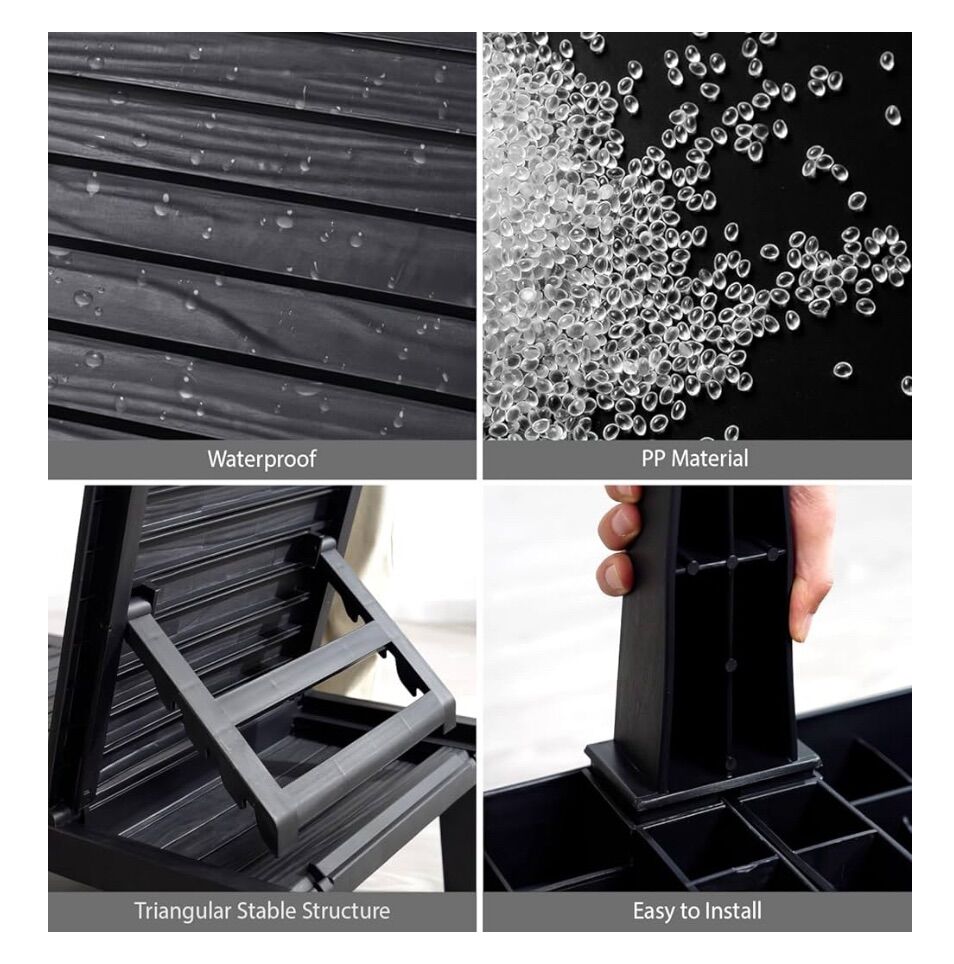 Waterproof

PP Material

Triangular Stable Structure

Easy to Install