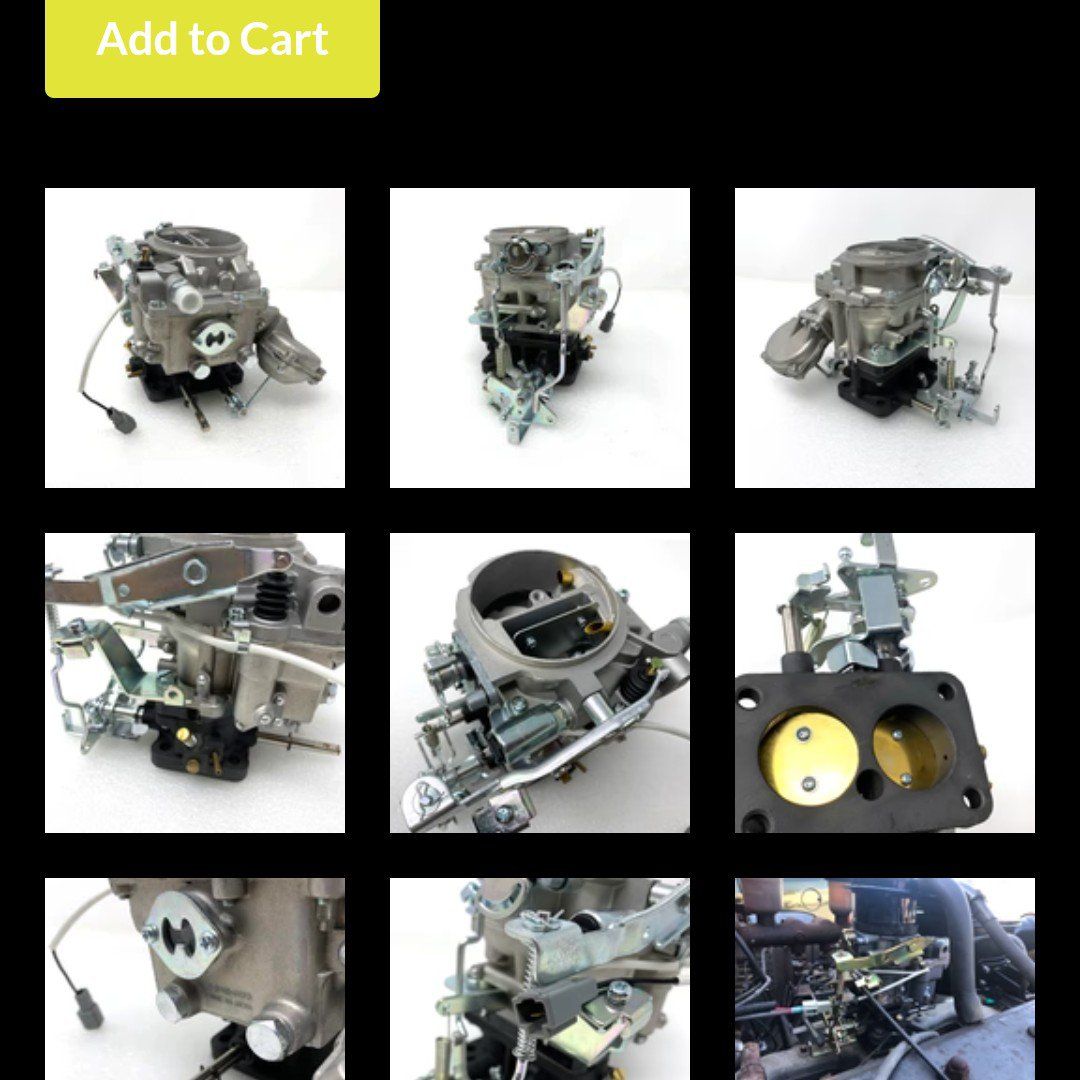 Add to Cart