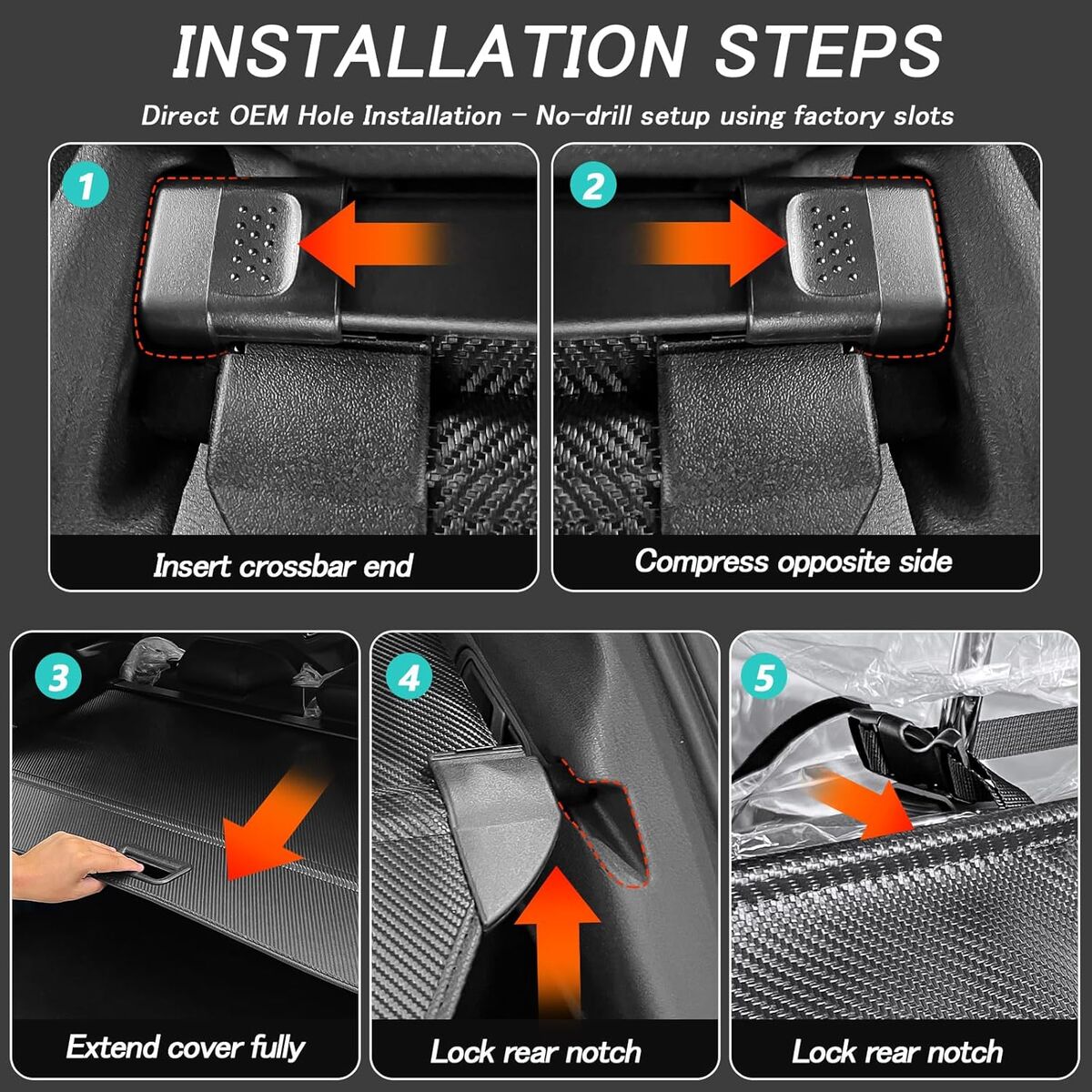 INSTALLATION STEPS

Direct OEM Hole Installation – No-drill setup using factory slots

1

Insert crossbar end

2

Compress opposite side

3

Extend cover fully

4

Lock rear notch

5

Lock rear notch